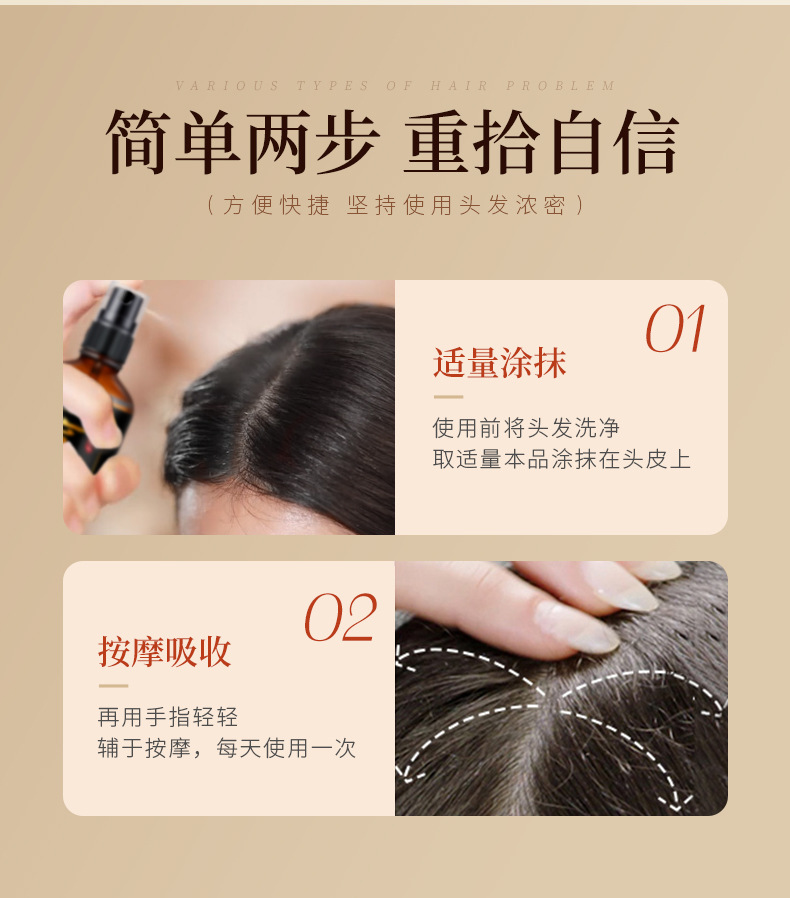 VARIOUS TYPES OF HAIR PROBLEM

简单两步 重拾自信

（方便快捷 坚持使用头发浓密）

01

适量涂抹

使用前将头发洗净
取适量本品涂抹在头皮上

02

按摩吸收

再用手指轻轻
辅于按摩，每天使用一次