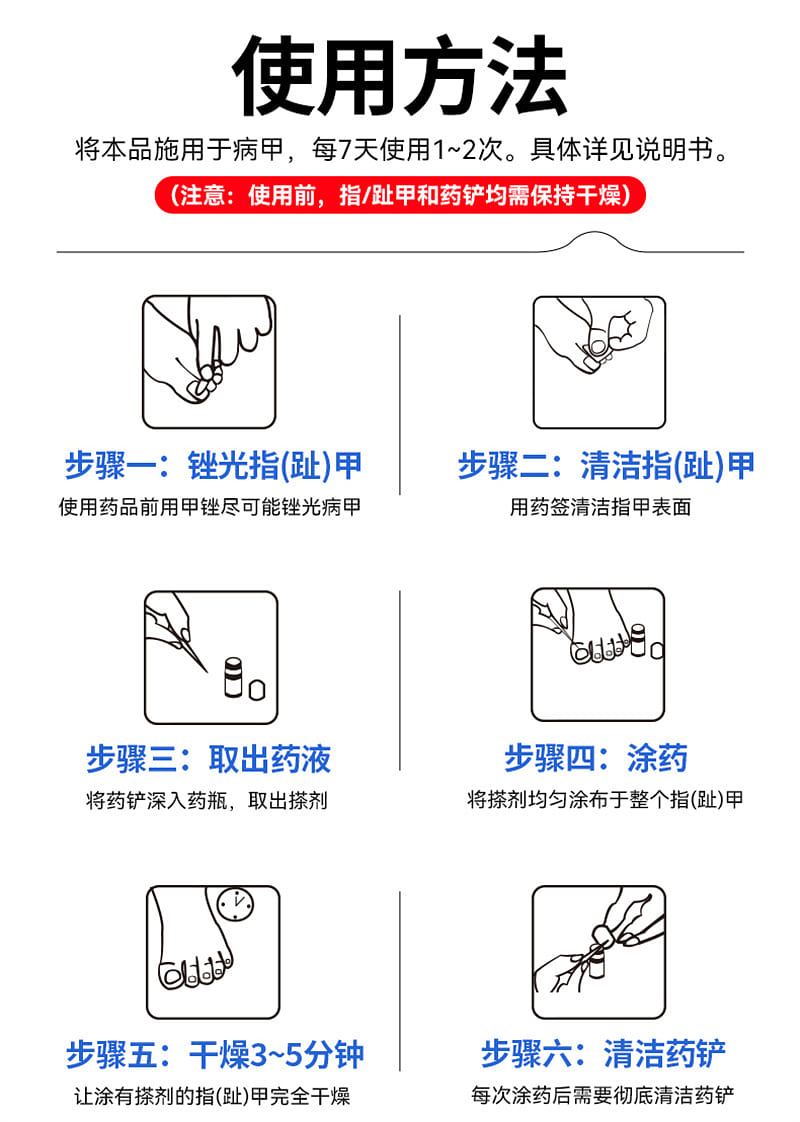 使用方法

将本品施用于病甲，每7天使用1~2次。具体详见说明书。

（注意：使用前，指/趾甲和药铲均需保持干燥）

步骤一：锉光指(趾)甲
使用药品前用甲锉尽可能锉光病甲

步骤二：清洁指(趾)甲
用药签清洁指甲表面

步骤三：取出药液
将药铲深入药瓶，取出搽剂

步骤四：涂药
将搽剂均匀涂布于整个指(趾)甲

步骤五：干燥3~5分钟
让涂有搽剂的指(趾)甲完全干燥

步骤六：清洁药铲
每次涂药后需要彻底清洁药铲