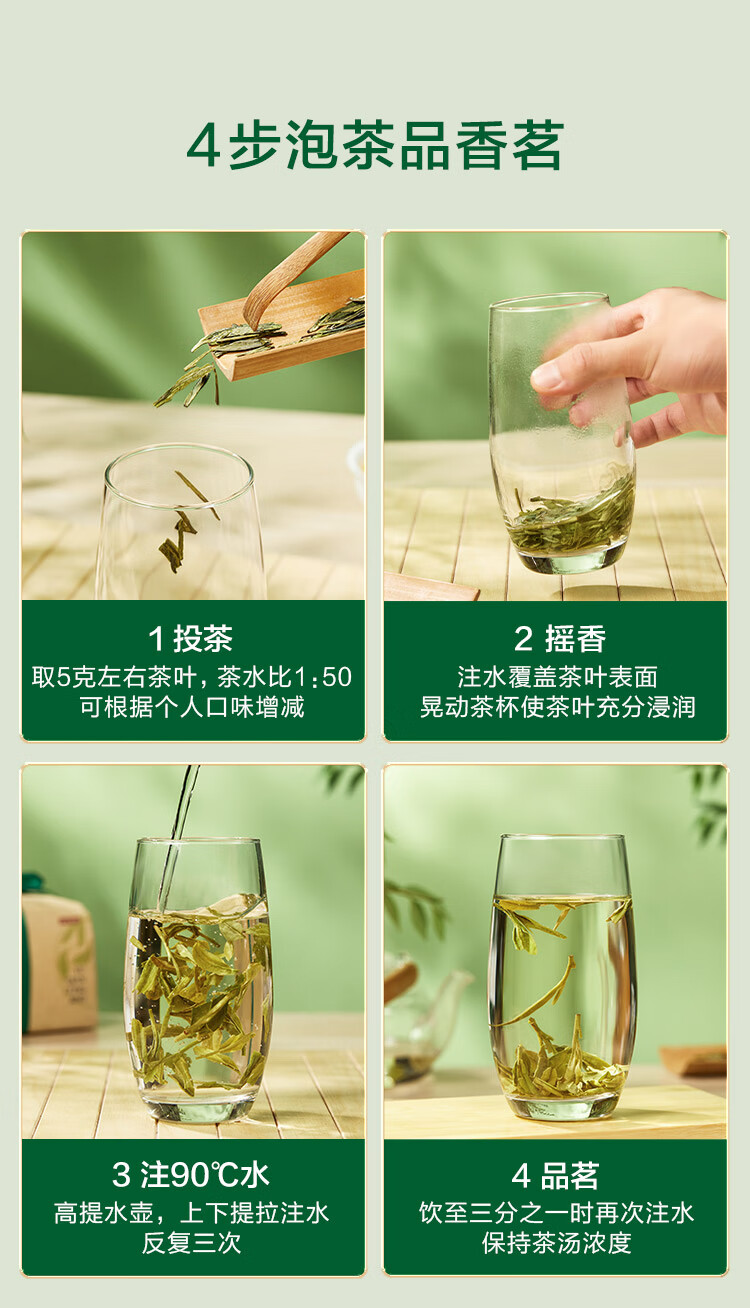 4步泡茶品香茗

1 投茶
取5克左右茶叶，茶水比1:50
可根据个人口味增减

2 摇香
注水覆盖茶叶表面
晃动茶杯使茶叶充分浸润

3 注90℃水
高提水壶，上下提拉注水
反复三次

4 品茗
饮至三分之一时再次注水
保持茶汤浓度