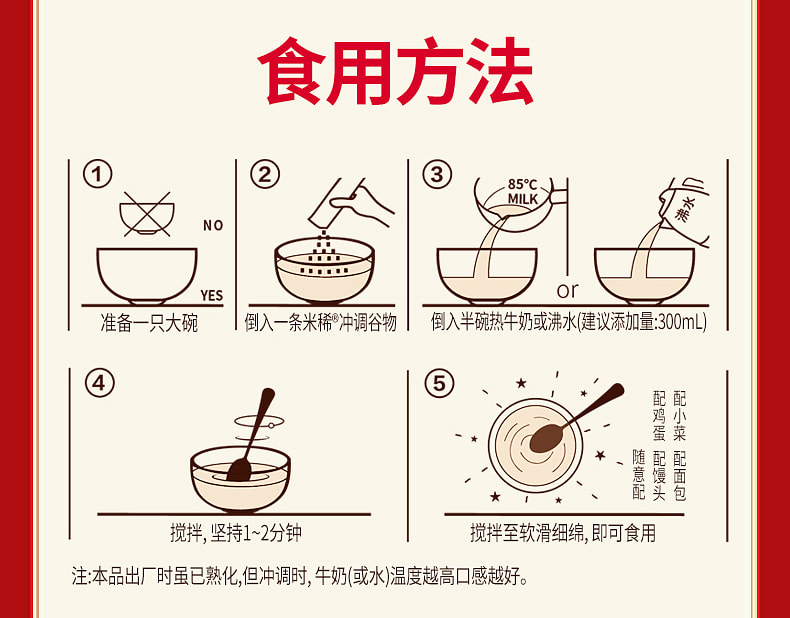 食用方法

①
NO
YES
准备一只大碗

②
倒入一条米稀®冲调谷物

③
85°C MILK
沸水
or
倒入半碗热牛奶或沸水(建议添加量:300mL)

④
搅拌, 坚持1~2分钟

⑤
配小菜
配鸡蛋
配面包
配馒头
随意配
搅拌至软滑细绵, 即可食用

注:本品出厂时虽已熟化,但冲调时, 牛奶(或水)温度越高口感越好。