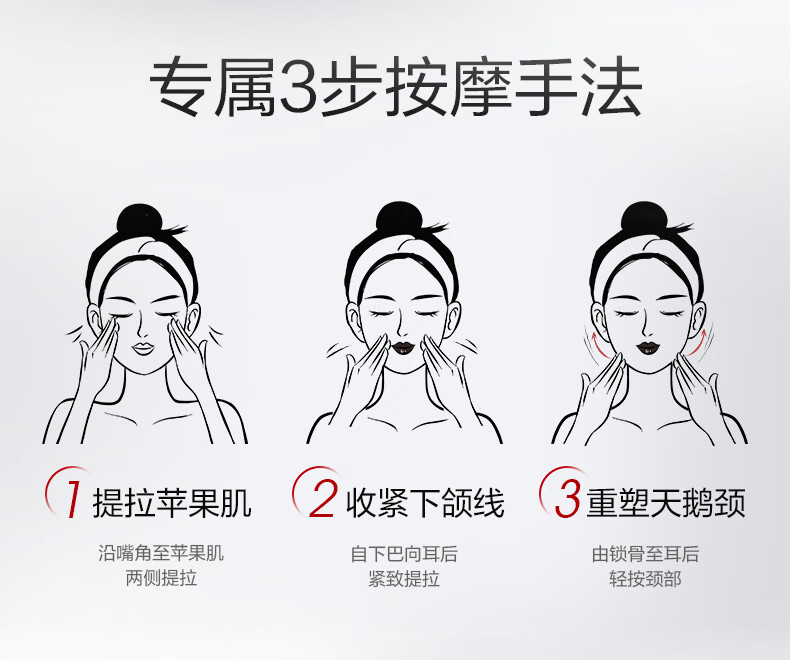 专属3步按摩手法

1 提拉苹果肌

沿嘴角至苹果肌
两侧提拉

2 收紧下颌线

自下巴向耳后
紧致提拉

3 重塑天鹅颈

由锁骨至耳后
轻按颈部