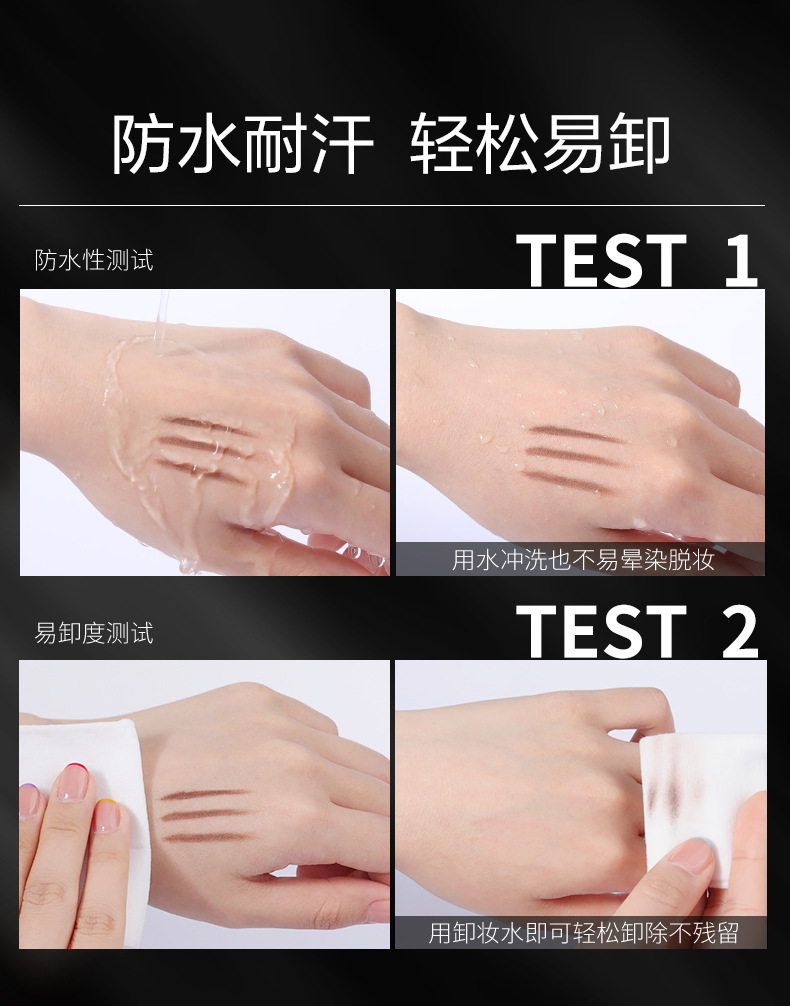 防水耐汗 轻松易卸

防水性测试

TEST 1

用水冲洗也不易晕染脱妆

易卸度测试

TEST 2

用卸妆水即可轻松卸除不残留