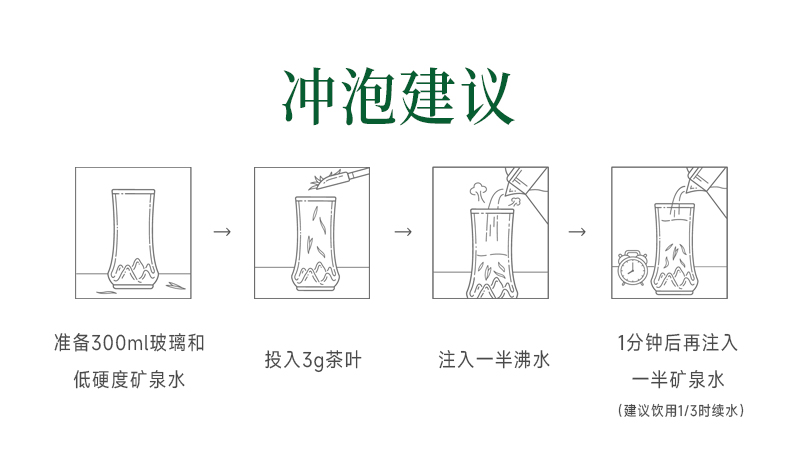 冲泡建议

→ → →

准备300ml玻璃和低硬度矿泉水

投入3g茶叶

注入一半沸水

1分钟后再注入一半矿泉水
（建议饮用1/3时续水）