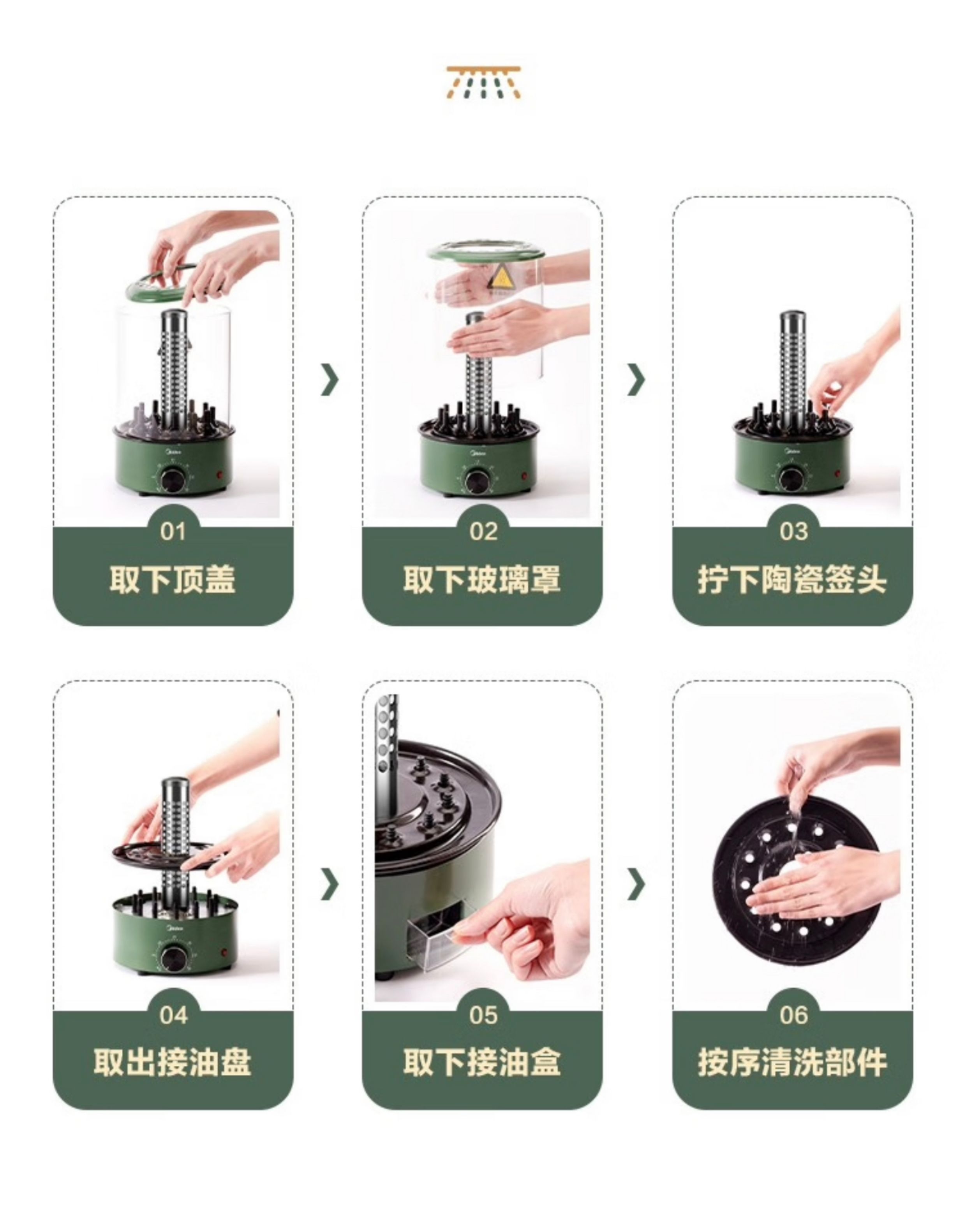 01
取下顶盖

02
取下玻璃罩

03
拧下陶瓷签头

04
取出接油盘

05
取下接油盒

06
按序清洗部件