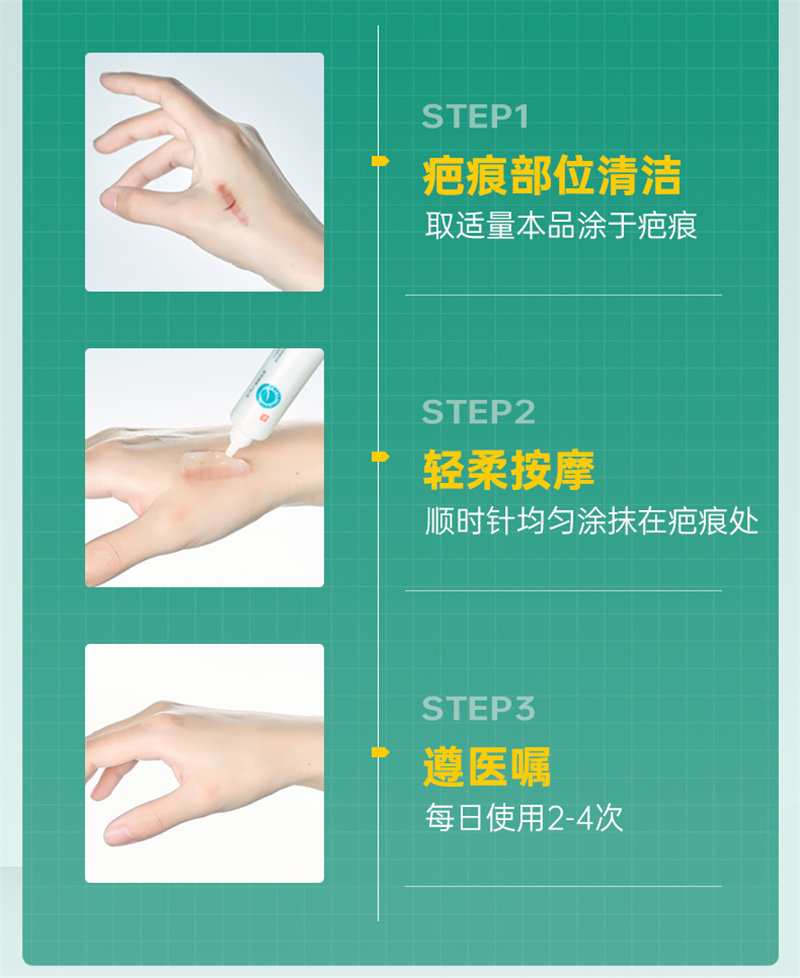 STEP1

疤痕部位清洁

取适量本品涂于疤痕

STEP2

轻柔按摩

顺时针均匀涂抹在疤痕处

STEP3

遵医嘱

每日使用2-4次