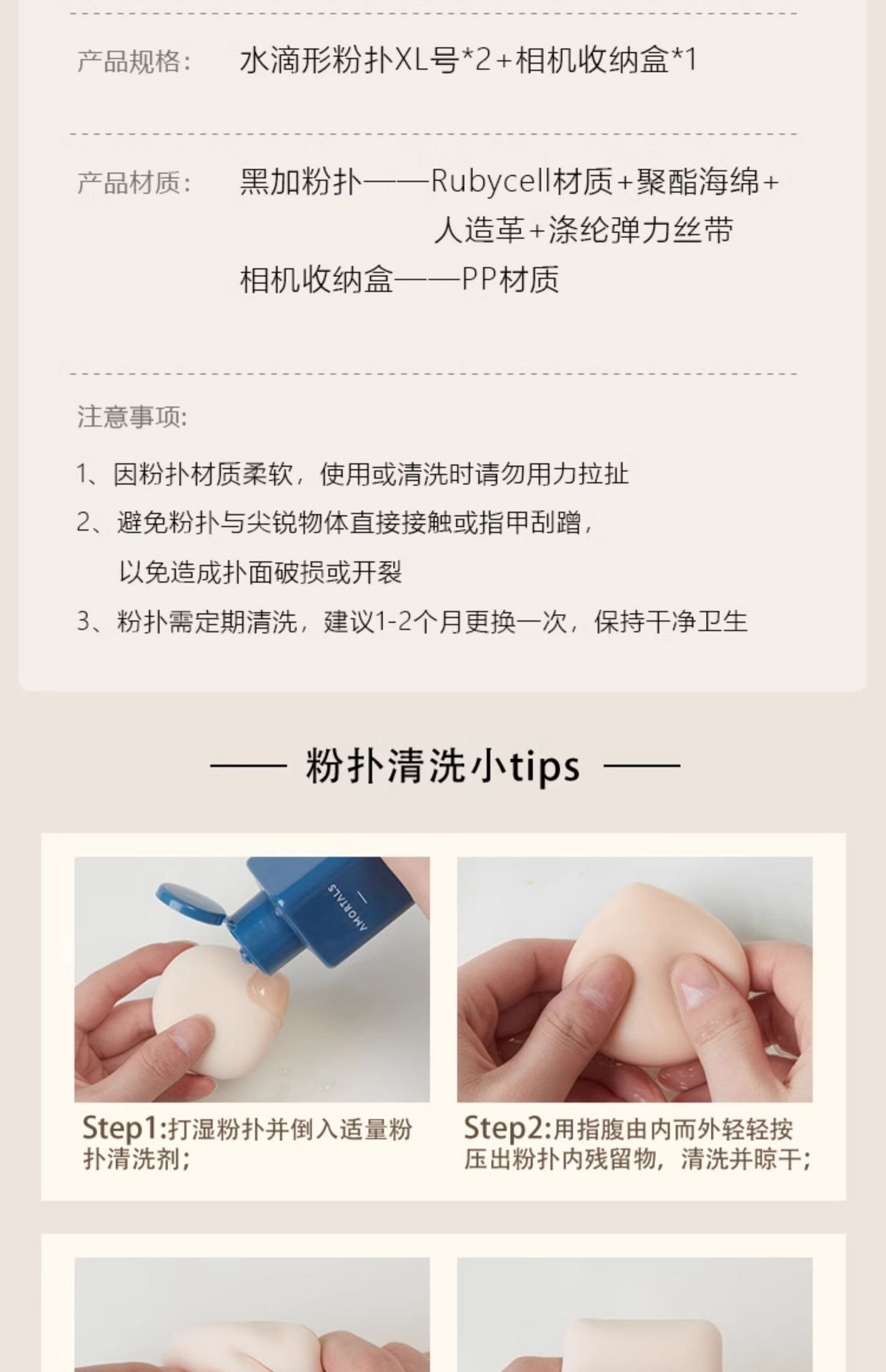 产品规格： 水滴形粉扑XL号*2+相机收纳盒*1

产品材质： 黑加粉扑——Rubycell材质+聚酯海绵+人造革+涤纶弹力丝带
相机收纳盒——PP材质

注意事项：

1、因粉扑材质柔软，使用或清洗时请勿用力拉扯

2、避免粉扑与尖锐物体直接接触或指甲刮蹭，以免造成扑面破损或开裂

3、粉扑需定期清洗，建议1-2个月更换一次，保持干净卫生

—— 粉扑清洗小tips ——

AMORTALS

Step1:打湿粉扑并倒入适量粉扑清洗剂；

Step2:用指腹由内而外轻轻按压出粉扑内残留物，清洗并晾干；