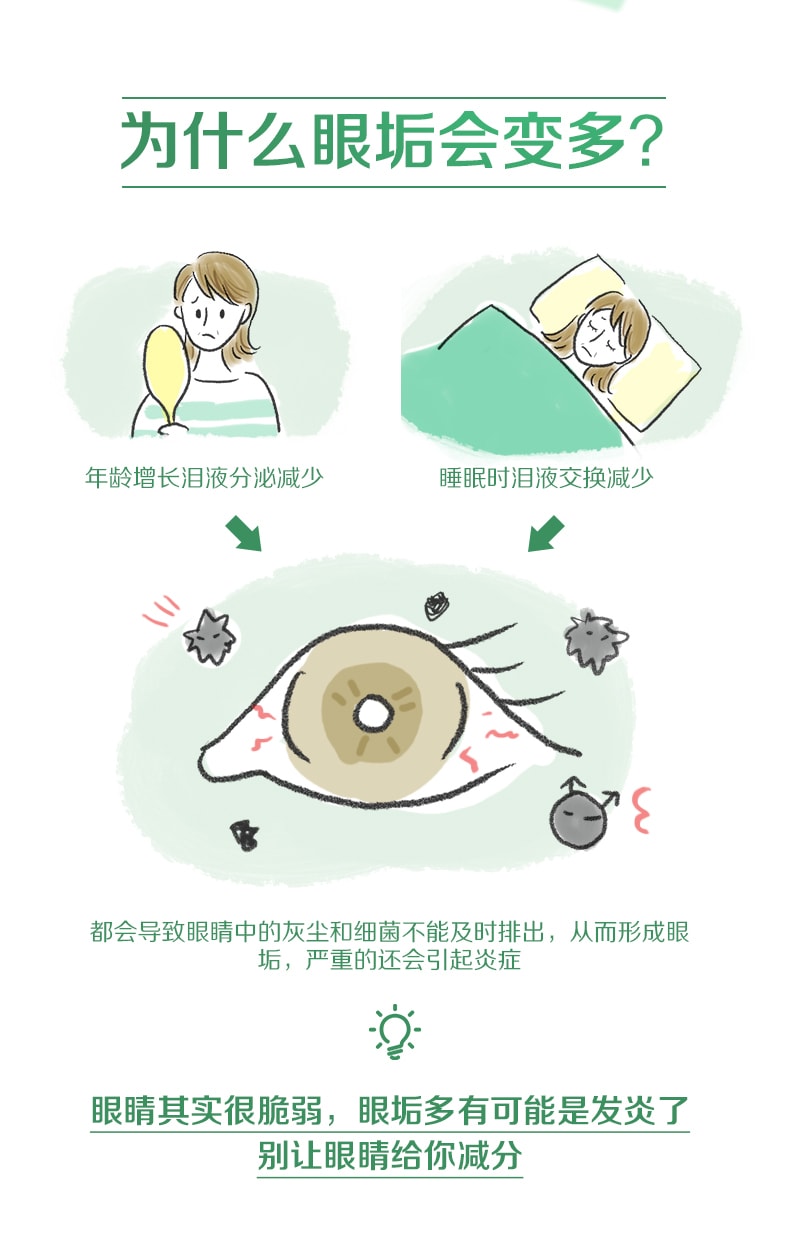 为什么眼垢会变多？

年龄增长泪液分泌减少

睡眠时泪液交换减少

都会导致眼睛中的灰尘和细菌不能及时排出，从而形成眼垢，严重的还会引起炎症

眼睛其实很脆弱，眼垢多有可能是发炎了
别让眼睛给你减分