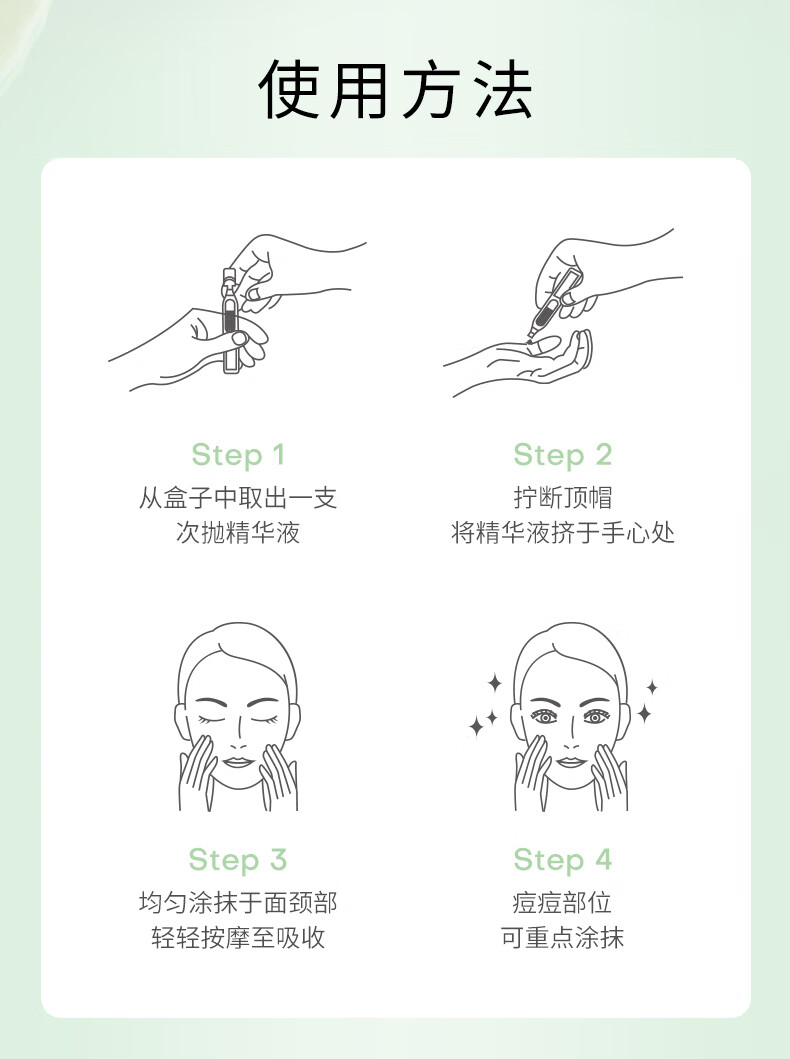 使用方法

Step 1
从盒子中取出一支
次抛精华液

Step 2
拧断顶帽
将精华液挤于手心处

Step 3
均匀涂抹于面颈部
轻轻按摩至吸收

Step 4
痘痘部位
可重点涂抹