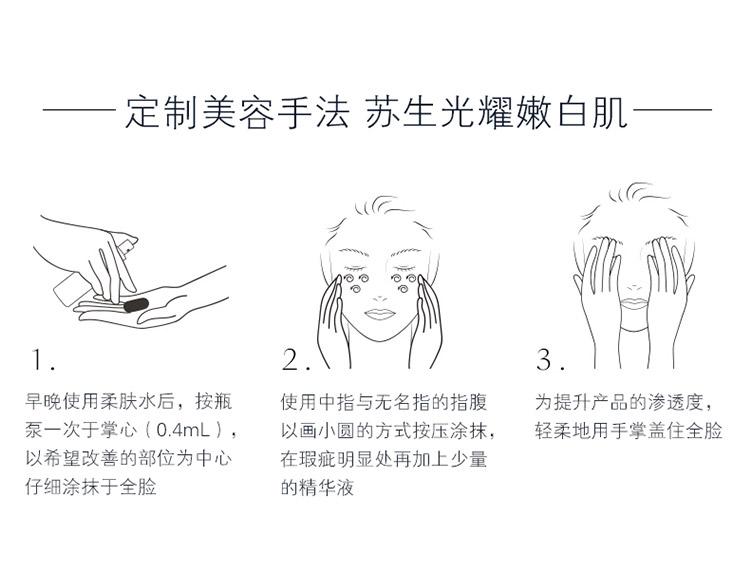 定制美容手法 苏生光耀嫩白肌

1.

早晚使用柔肤水后，按瓶泵一次于掌心（0.4mL），以希望改善的部位为中心仔细涂抹于全脸

2.

使用中指与无名指的指腹以画小圆的方式按压涂抹，在瑕疵明显处再加上少量的精华液

3.

为提升产品的渗透度，轻柔地用手掌盖住全脸