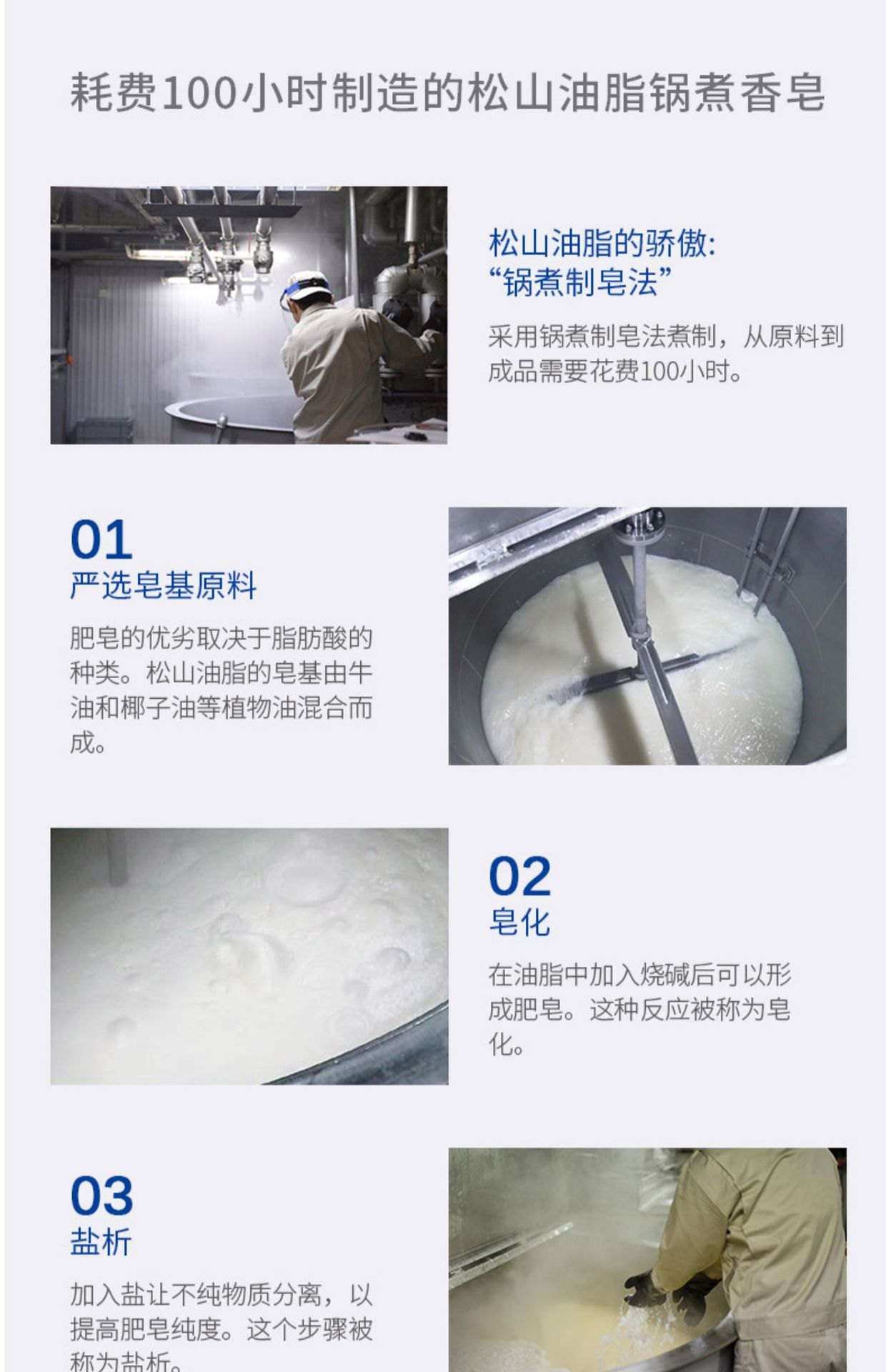 耗费100小时制造的松山油脂锅煮香皂

松山油脂的骄傲:
“锅煮制皂法”

采用锅煮制皂法煮制，从原料到成品需要花费100小时。

01
严选皂基原料

肥皂的优劣取决于脂肪酸的种类。松山油脂的皂基由牛油和椰子油等植物油混合而成。

02
皂化

在油脂中加入烧碱后可以形成肥皂。这种反应被称为皂化。

03
盐析

加入盐让不纯物质分离，以提高肥皂纯度。这个步骤被称为盐析。