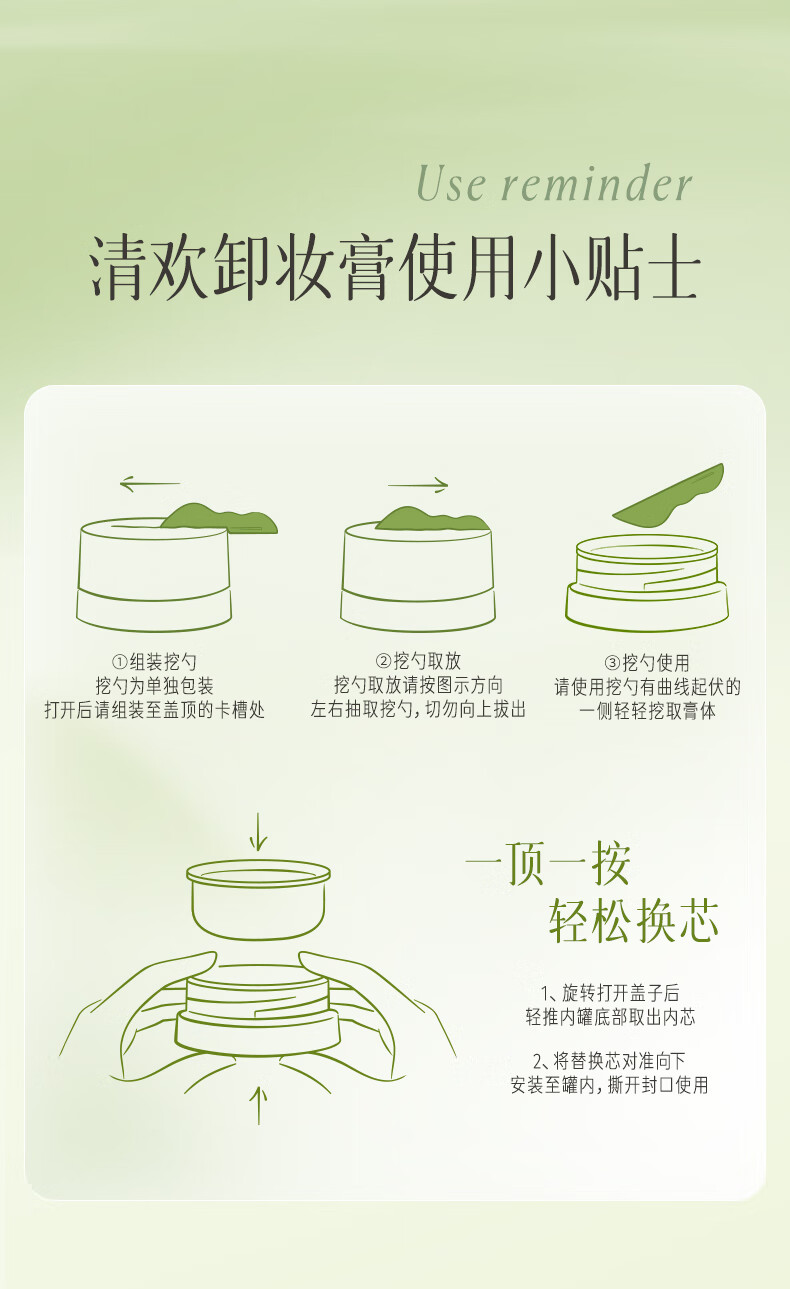 Use reminder

清欢卸妆膏使用小贴士

①组装挖勺
挖勺为单独包装
打开后请组装至盖顶的卡槽处

②挖勺取放
挖勺取放请按图示方向
左右抽取挖勺，切勿向上拔出

③挖勺使用
请使用挖勺有曲线起伏的
一侧轻轻挖取膏体

一顶一按
轻松换芯

1、旋转打开盖子后
轻推内罐底部取出内芯

2、将替换芯对准向下
安装至罐内，撕开封口使用