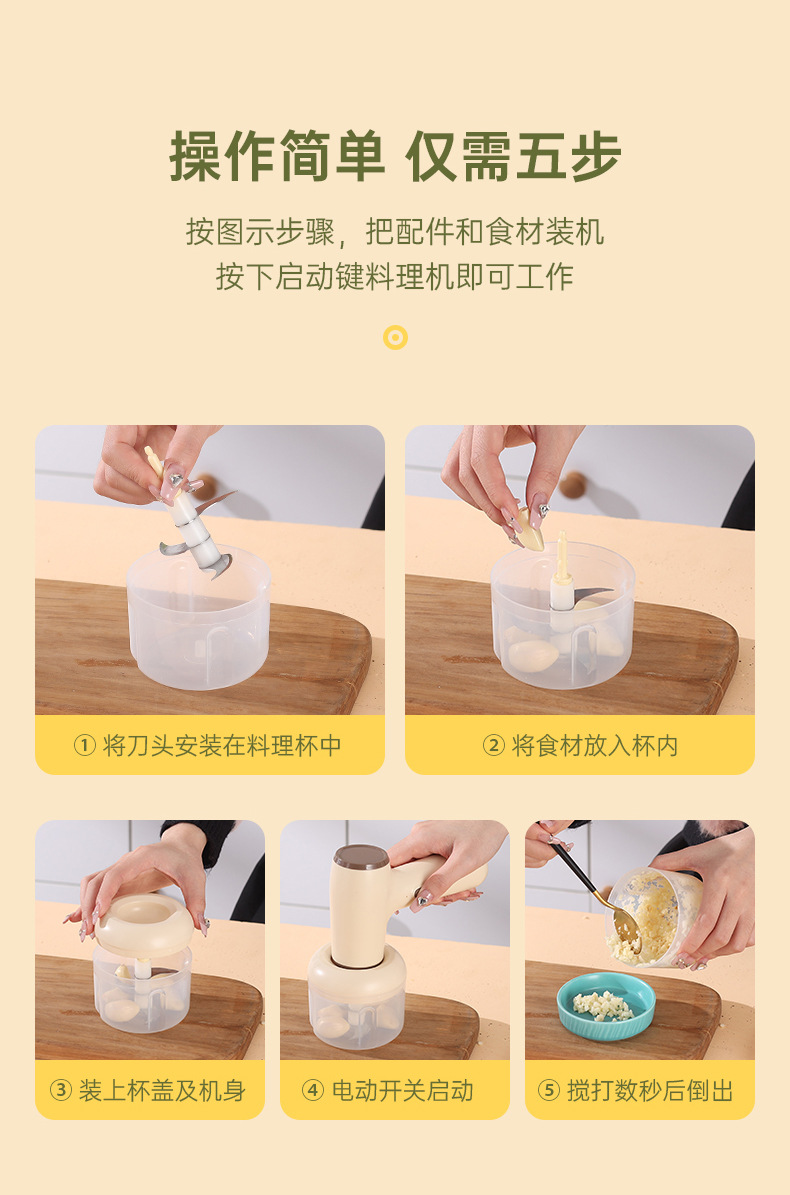 操作简单 仅需五步

按图示步骤，把配件和食材装机
按下启动键料理机即可工作

① 将刀头安装在料理杯中

② 将食材放入杯内

③ 装上杯盖及机身

④ 电动开关启动

⑤ 搅打数秒后倒出