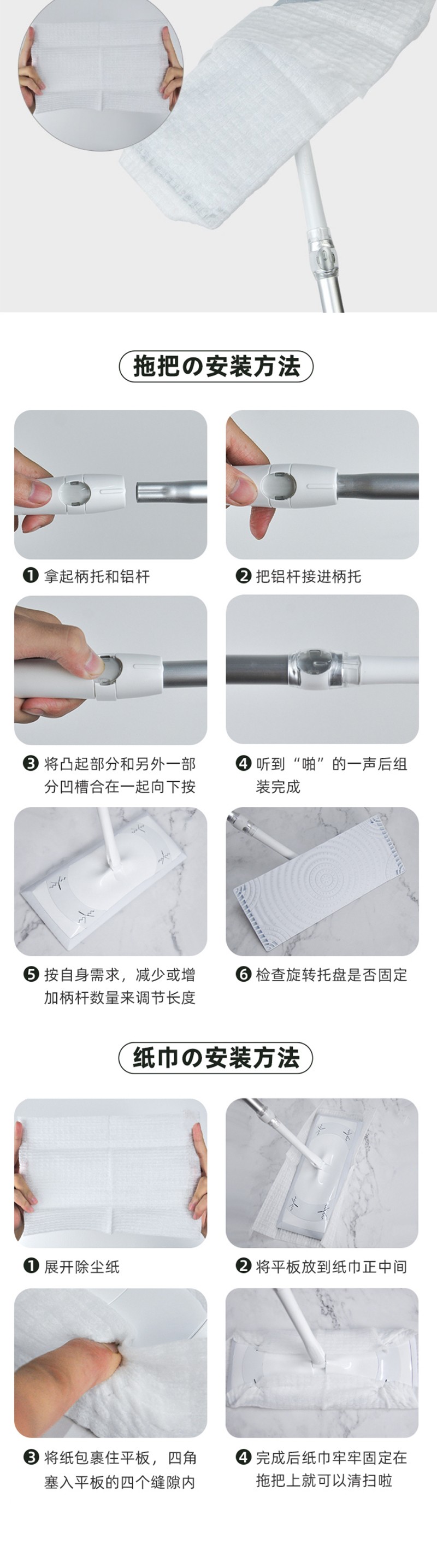 拖把の安装方法

❶ 拿起柄托和铝杆

❷ 把铝杆接进柄托

❸ 将凸起部分和另外一部分凹槽合在一起向下按

❹ 听到“啪”的一声后组装完成

❺ 按自身需求，减少或增加柄杆数量来调节长度

❻ 检查旋转托盘是否固定

纸巾の安装方法

❶ 展开除尘纸

❷ 将平板放到纸巾正中间

❸ 将纸包裹住平板，四角塞入平板的四个缝隙内

❹ 完成后纸巾牢牢固定在拖把上就可以清扫啦