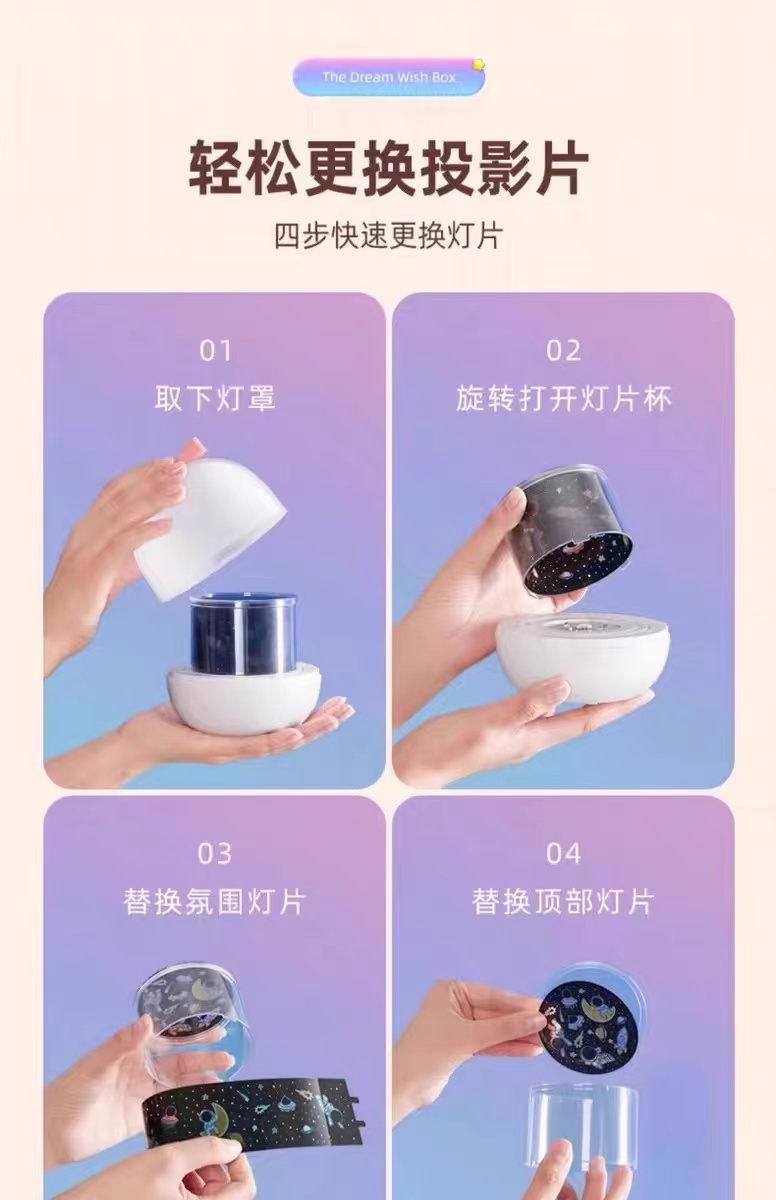 The Dream Wish Box

轻松更换投影片

四步快速更换灯片

01
取下灯罩

02
旋转打开灯片杯

03
替换氛围灯片

04
替换顶部灯片