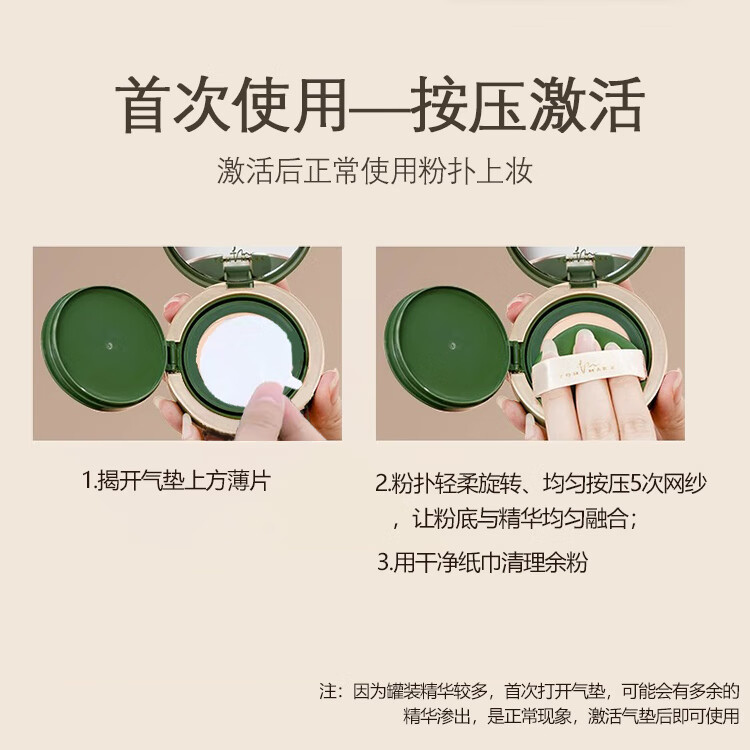 首次使用—按压激活

激活后正常使用粉扑上妆

1.揭开气垫上方薄片

2.粉扑轻柔旋转、均匀按压5次网纱，让粉底与精华均匀融合；

3.用干净纸巾清理余粉

注：因为罐装精华较多，首次打开气垫，可能会有多余的精华渗出，是正常现象，激活气垫后即可使用