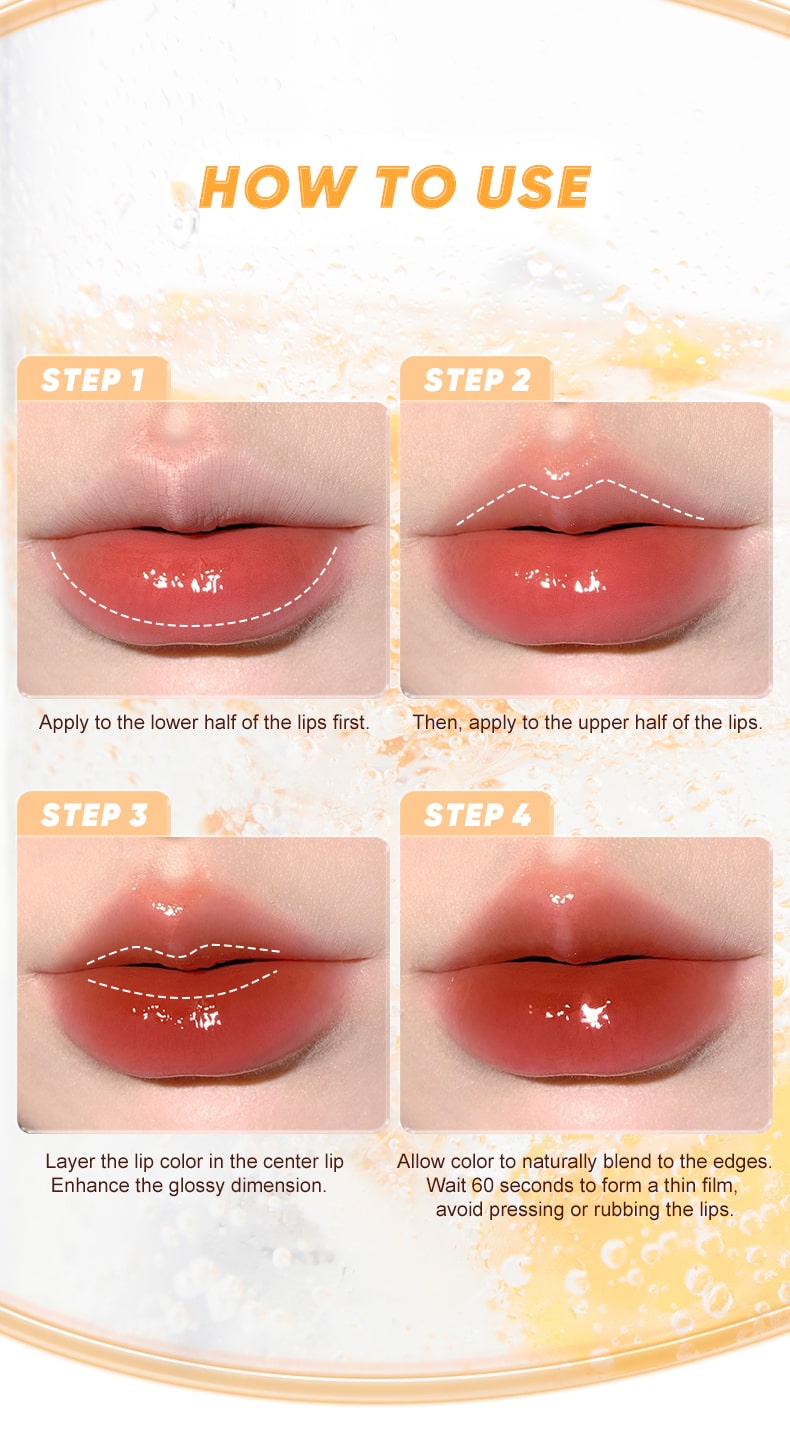 HOW TO USE

STEP 1

Apply to the lower half of the lips first.

STEP 2

Then, apply to the upper half of the lips.

STEP 3

Layer the lip color in the center lip Enhance the glossy dimension.

STEP 4

Allow color to naturally blend to the edges. Wait 60 seconds to form a thin film, avoid pressing or rubbing the lips.