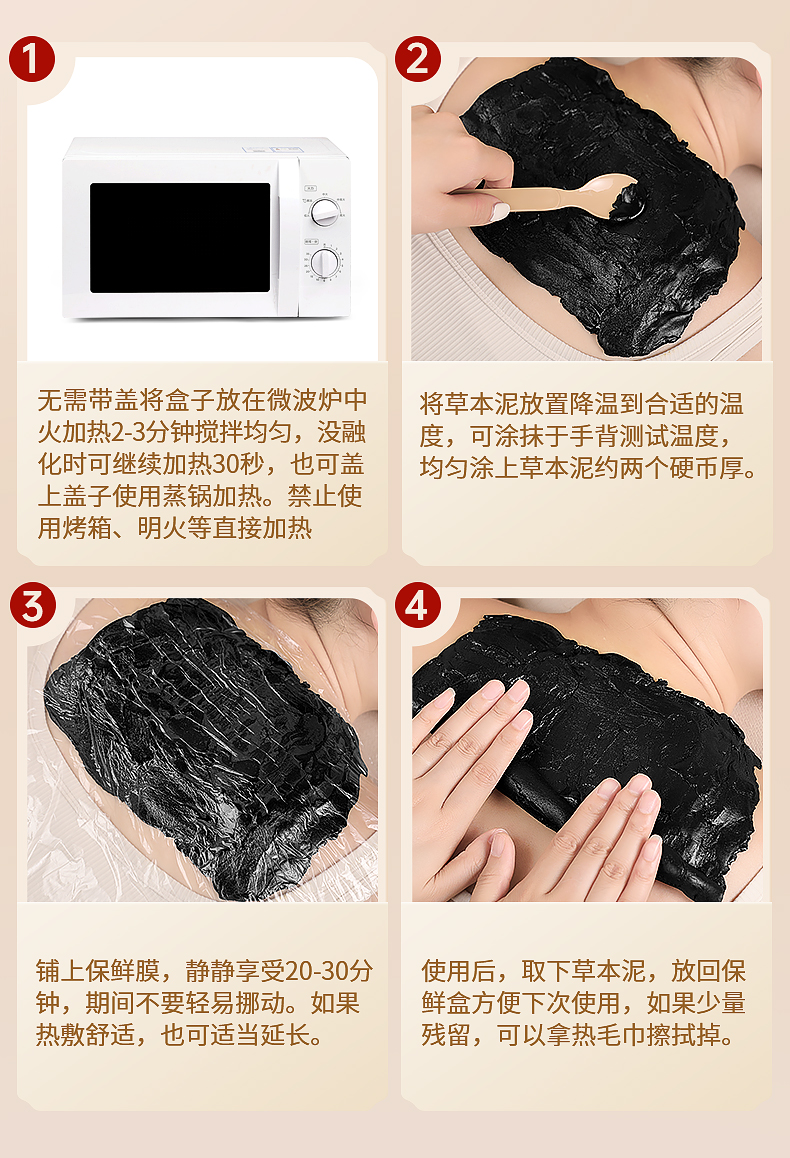 1

无需带盖将盒子放在微波炉中火加热2-3分钟搅拌均匀，没融化时可继续加热30秒，也可盖上盖子使用蒸锅加热。禁止使用烤箱、明火等直接加热

2

将草本泥放置降温到合适的温度，可涂抹于手背测试温度，均匀涂上草本泥约两个硬币厚。

3

铺上保鲜膜，静静享受20-30分钟，期间不要轻易挪动。如果热敷舒适，也可适当延长。

4

使用后，取下草本泥，放回保鲜盒方便下次使用，如果少量残留，可以拿热毛巾擦拭掉。