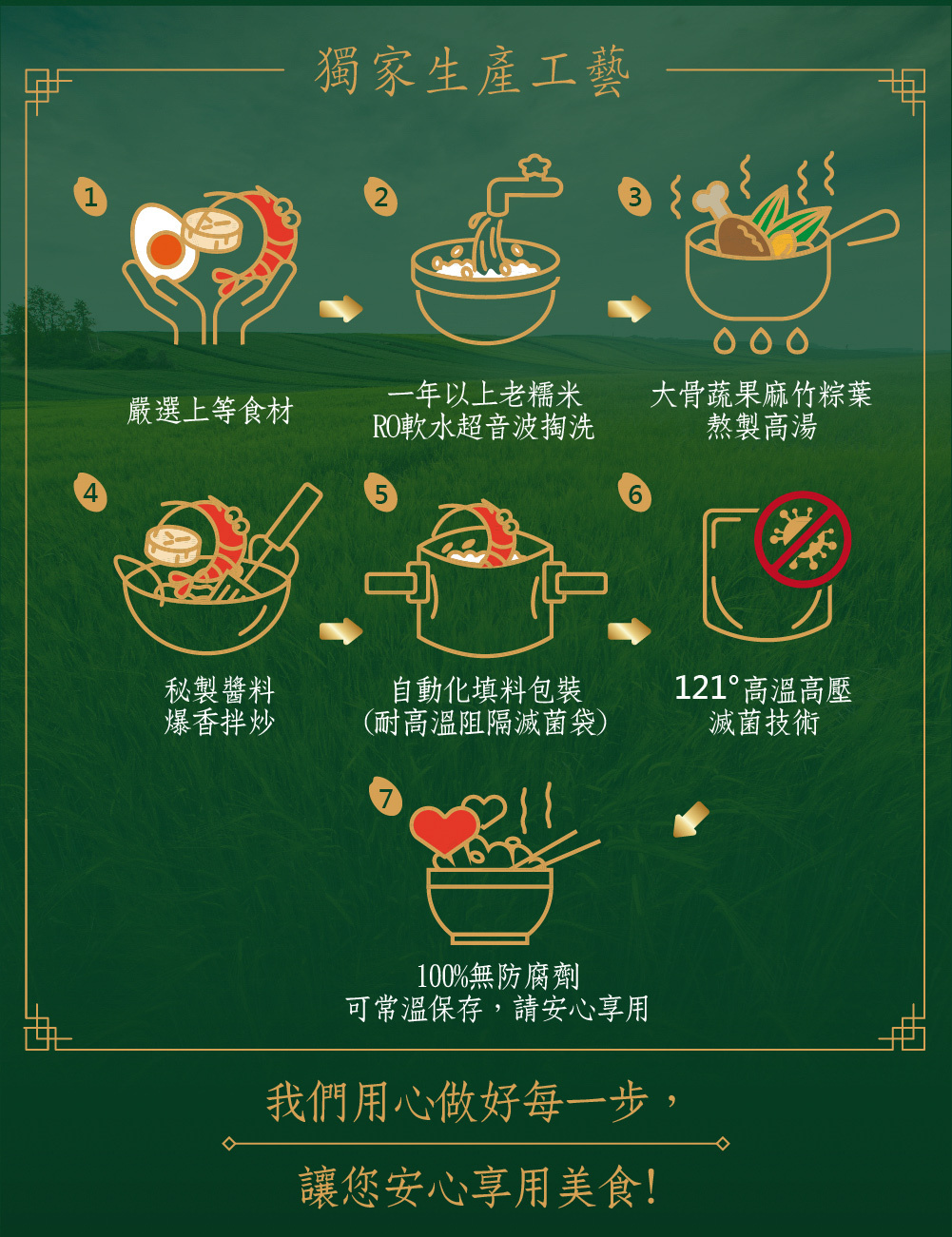 獨家生產工藝

1

嚴選上等食材

2

一年以上老糯米
RO軟水超音波掏洗

3

大骨蔬果麻竹粽葉
熬製高湯

4

秘製醬料
爆香拌炒

5

自動化填料包裝
(耐高溫阻隔滅菌袋)

6

121°高溫高壓
滅菌技術

7

100%無防腐劑
可常溫保存，請安心享用

我們用心做好每一步，

讓您安心享用美食!