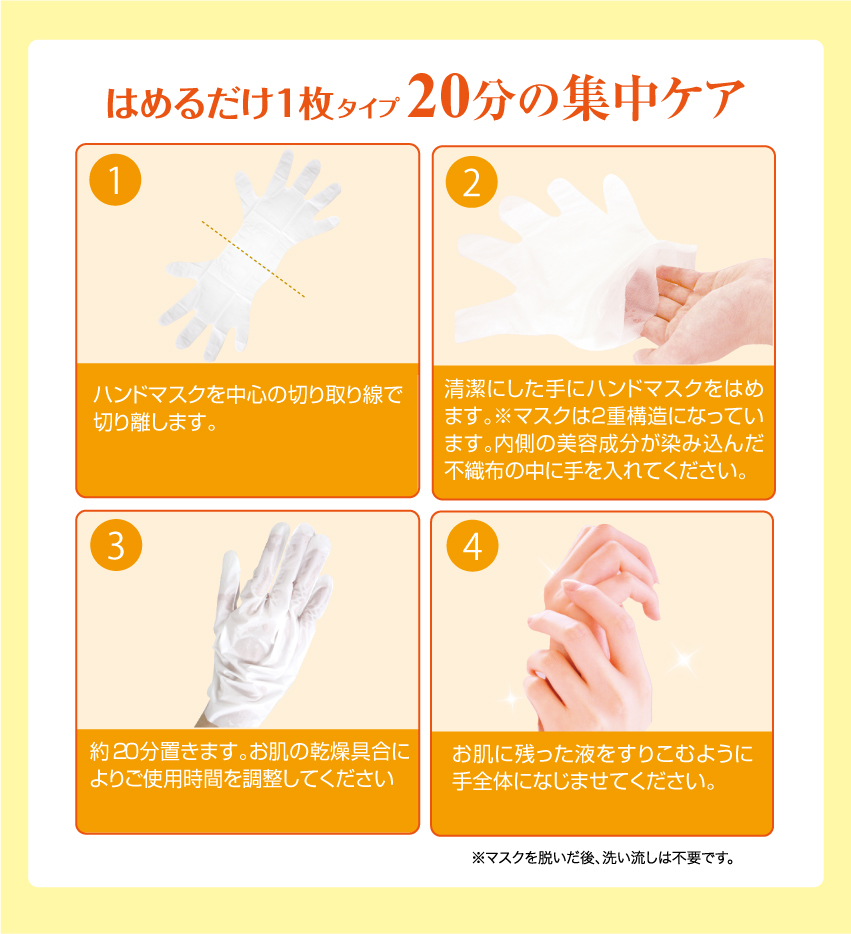 はめるだけ1枚タイプ 20分の集中ケア

1

ハンドマスクを中心の切り取り線で切り離します。

2

清潔にした手にハンドマスクをはめます。※マスクは2重構造になっています。内側の美容成分が染み込んだ不織布の中に手を入れてください。

3

約20分置きます。お肌の乾燥具合によりご使用時間を調整してください

4

お肌に残った液をすりこむように手全体になじませてください。

※マスクを脱いだ後、洗い流しは不要です。