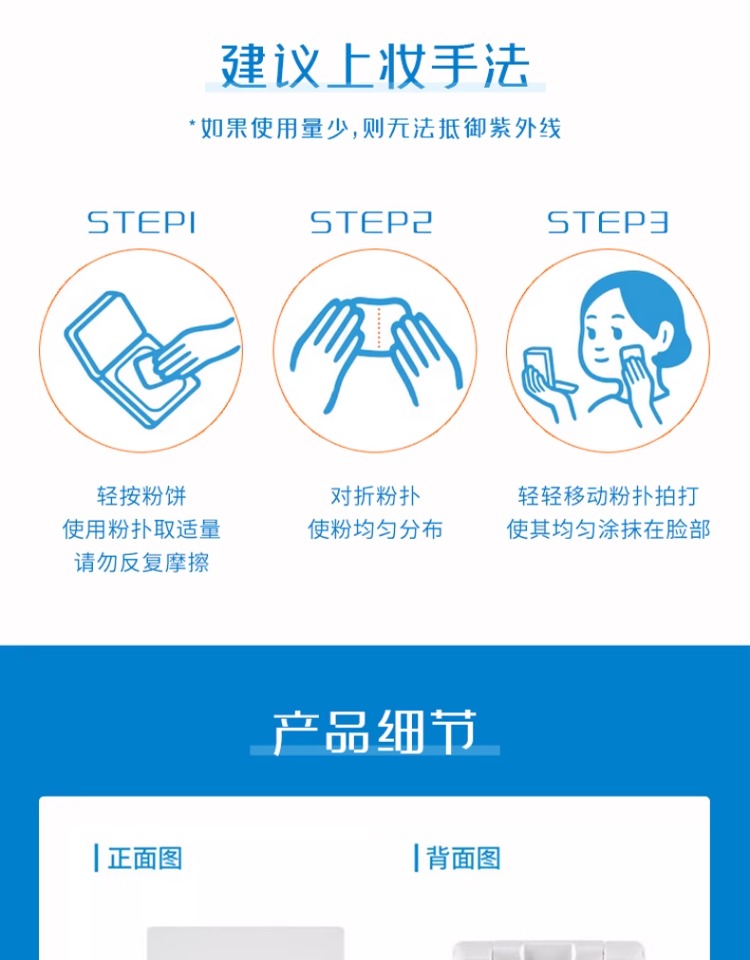 建议上妆手法

*如果使用量少，则无法抵御紫外线

STEP1

轻按粉饼
使用粉扑取适量
请勿反复摩擦

STEP2

对折粉扑
使粉均匀分布

STEP3

轻轻移动粉扑拍打
使其均匀涂抹在脸部

产品细节

正面图

背面图