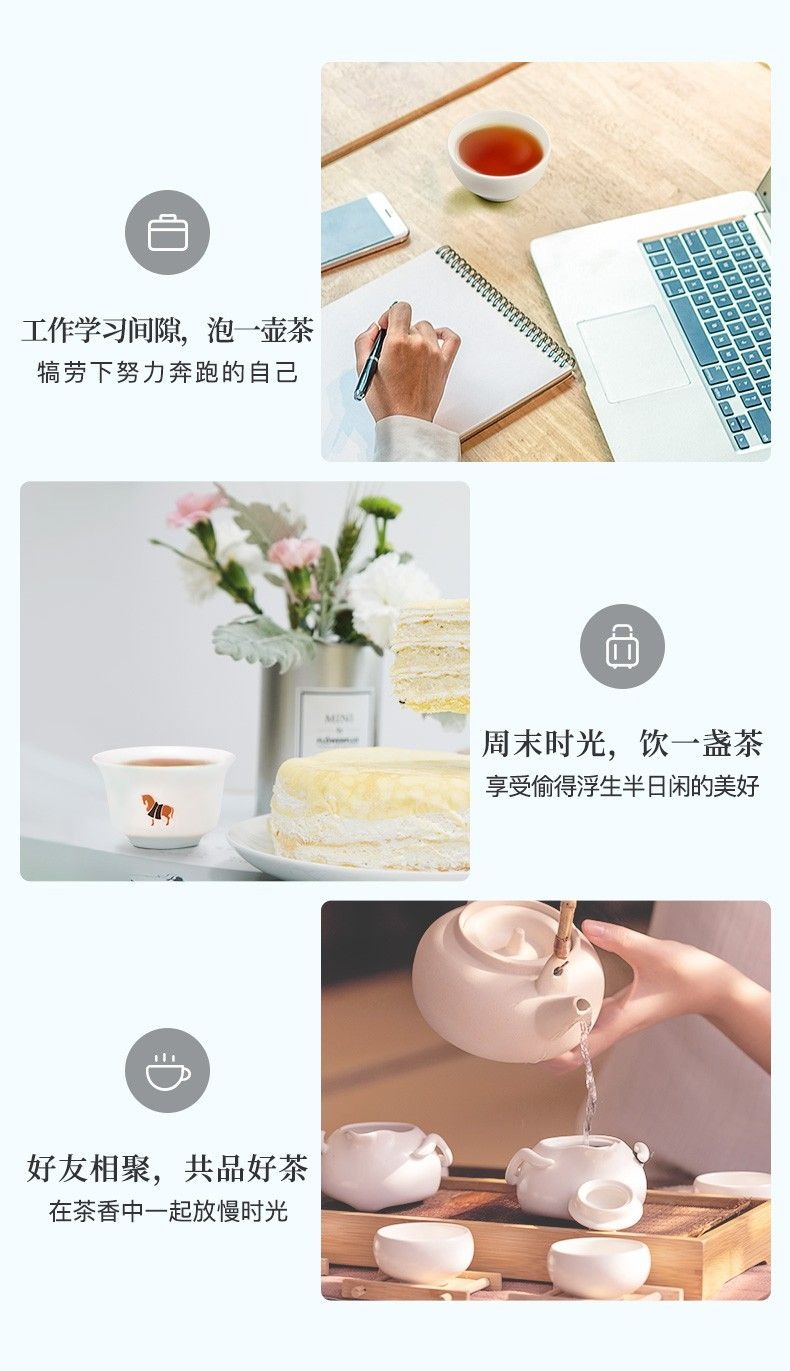 工作学习间隙，泡一壶茶
犒劳下努力奔跑的自己

MINI

周末时光，饮一盏茶
享受偷得浮生半日闲的美好

好友相聚，共品好茶
在茶香中一起放慢时光