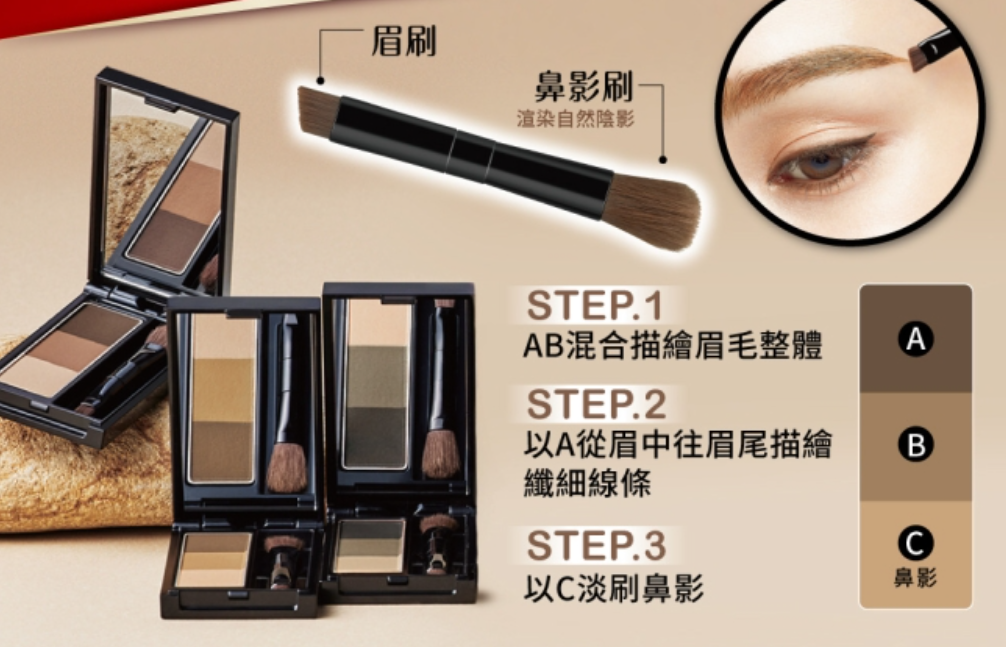 眉刷

鼻影刷
渲染自然陰影

STEP.1
AB混合描繪眉毛整體

STEP.2
以A從眉中往眉尾描繪纖細線條

STEP.3
以C淡刷鼻影

A

B

C
鼻影