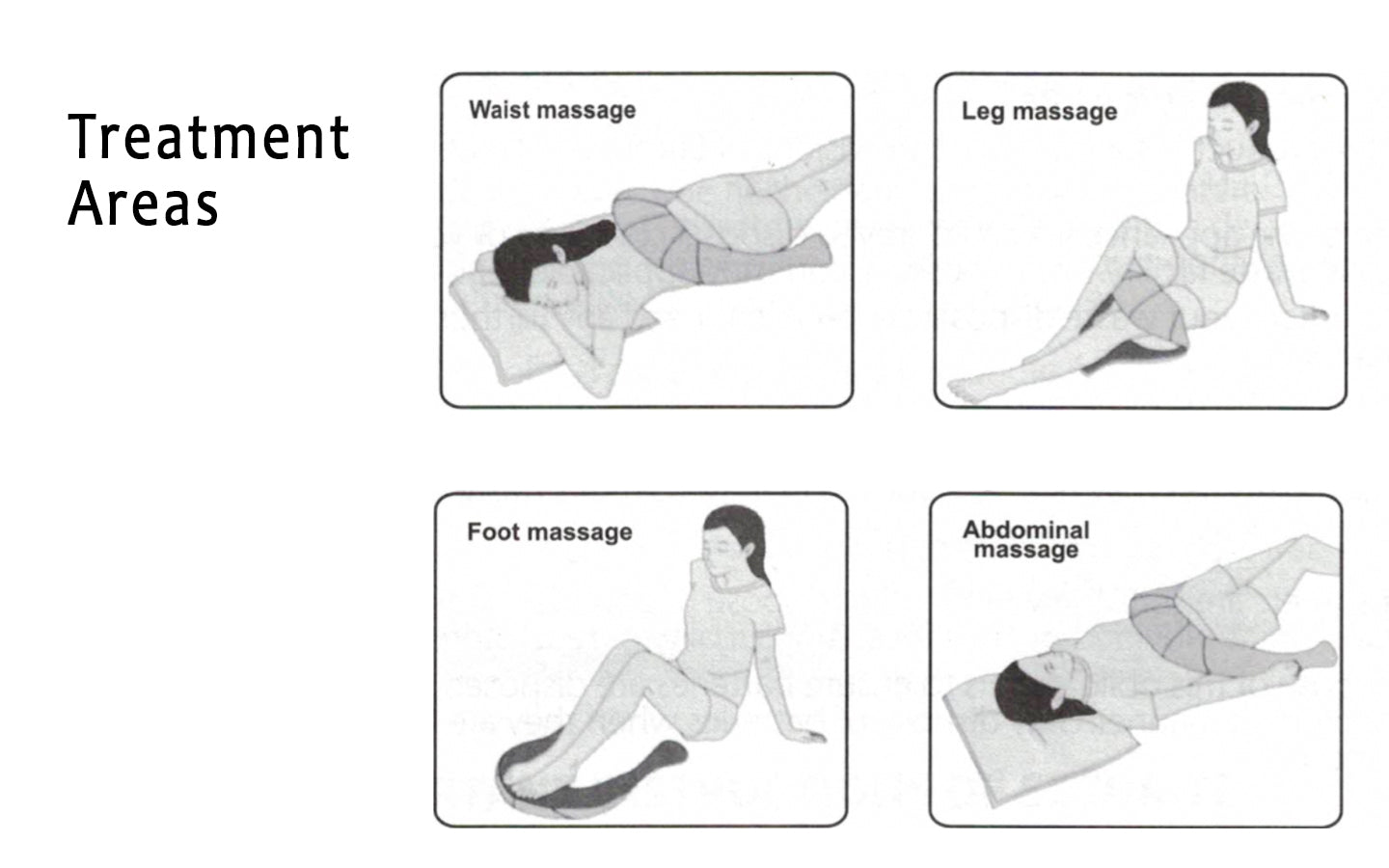 Treatment Areas

Waist massage

Leg massage

Foot massage

Abdominal massage