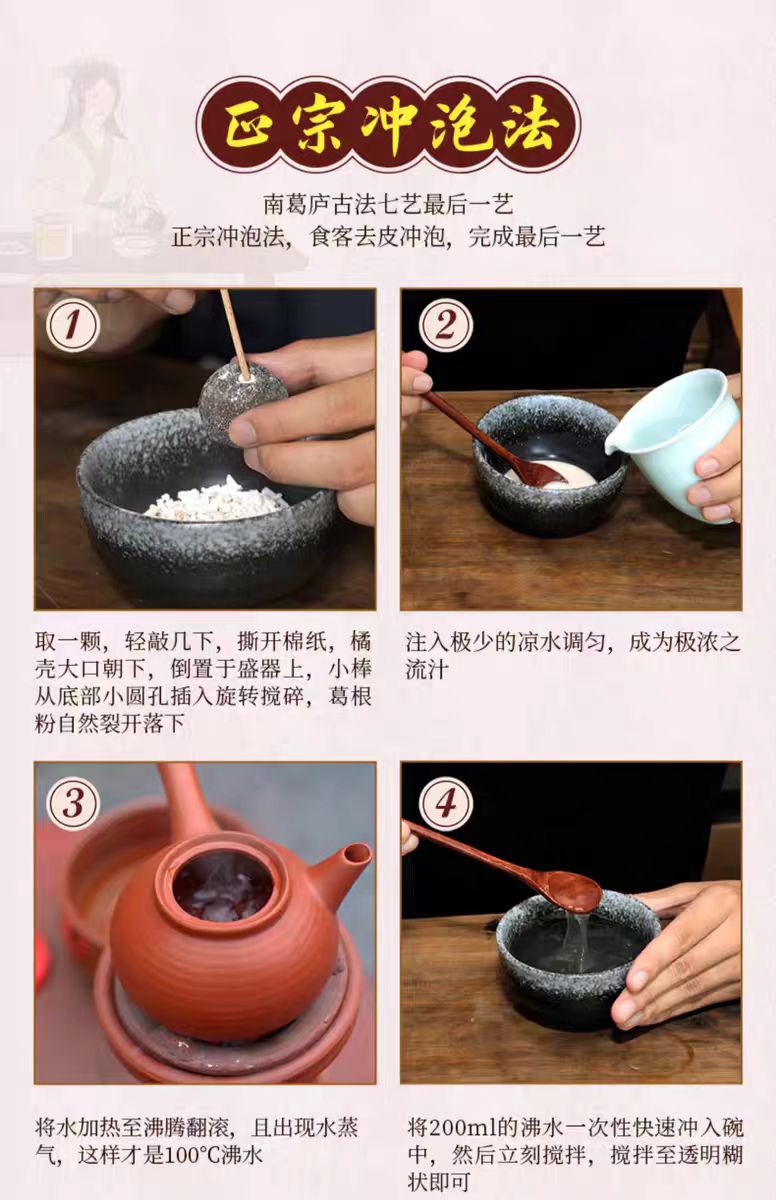 正宗冲泡法

南葛庐古法七艺最后一艺
正宗冲泡法，食客去皮冲泡，完成最后一艺

1

取一颗，轻敲几下，撕开棉纸，橘壳大口朝下，倒置于盛器上，小棒从底部小圆孔插入旋转搅碎，葛根粉自然裂开落下

2

注入极少的凉水调匀，成为极浓之流汁

3

将水加热至沸腾翻滚，且出现水蒸气，这样才是100℃沸水

4

将200ml的沸水一次性快速冲入碗中，然后立刻搅拌，搅拌至透明糊状即可