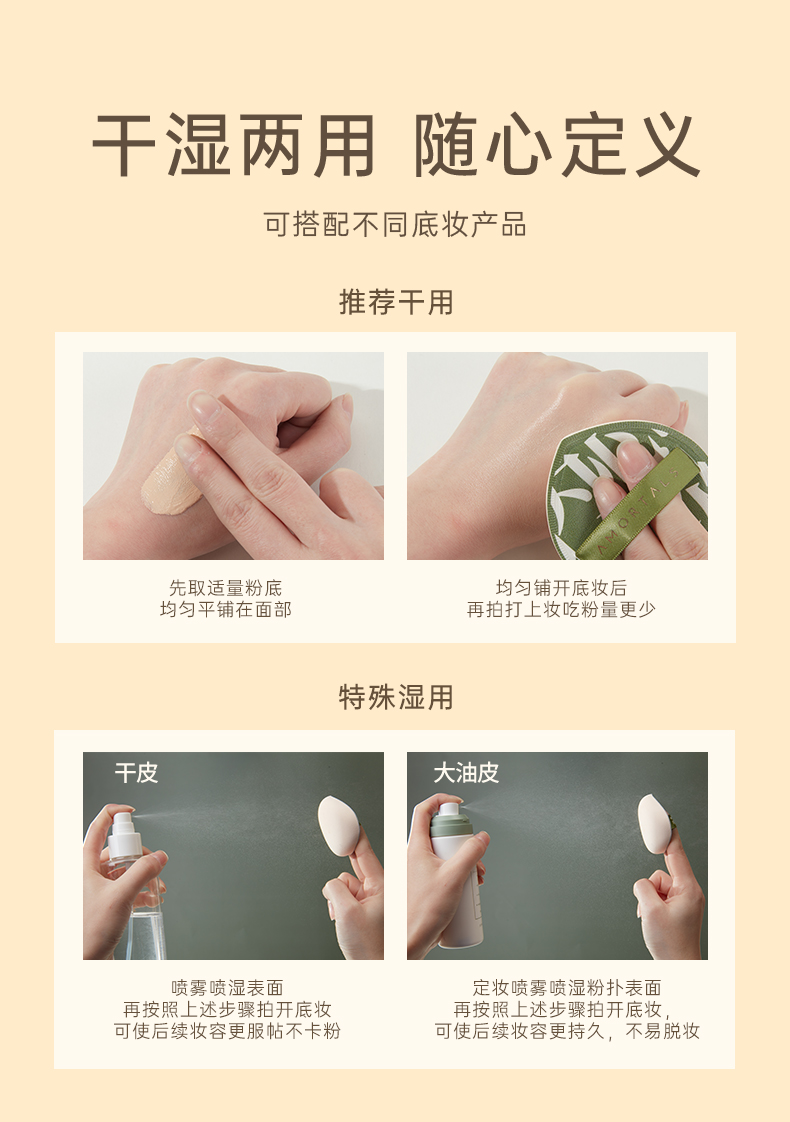 干湿两用 随心定义

可搭配不同底妆产品

推荐干用

先取适量粉底
均匀平铺在面部

AMORTALS

均匀铺开底妆后
再拍打上妆吃粉量更少

特殊湿用

干皮

喷雾喷湿表面
再按照上述步骤拍开底妆
可使后续妆容更服帖不卡粉

大油皮

定妆喷雾喷湿粉扑表面
再按照上述步骤拍开底妆，
可使后续妆容更持久，不易脱妆