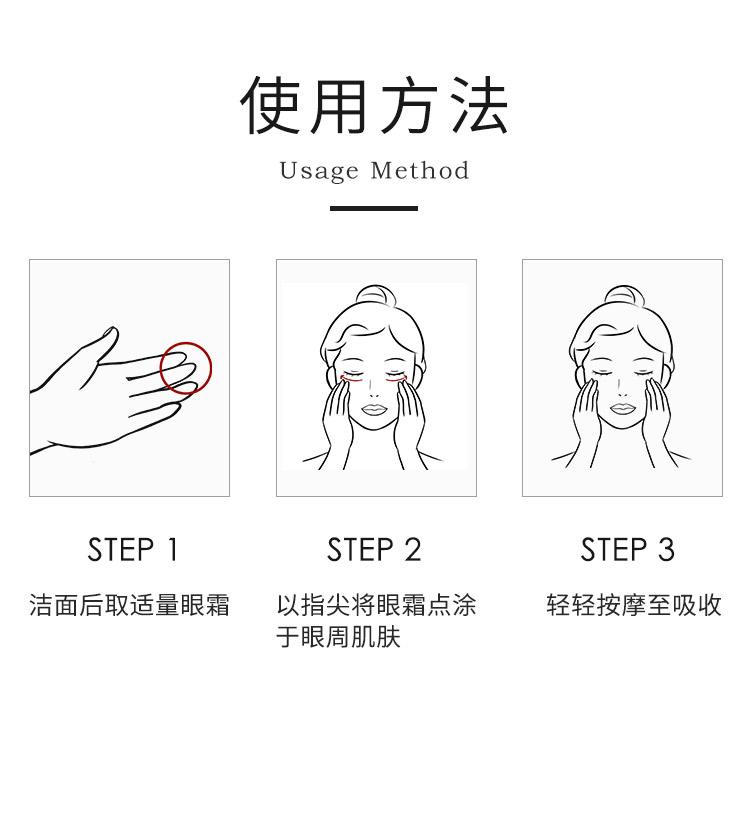 使用方法

Usage Method

STEP 1

洁面后取适量眼霜

STEP 2

以指尖将眼霜点涂于眼周肌肤

STEP 3

轻轻按摩至吸收