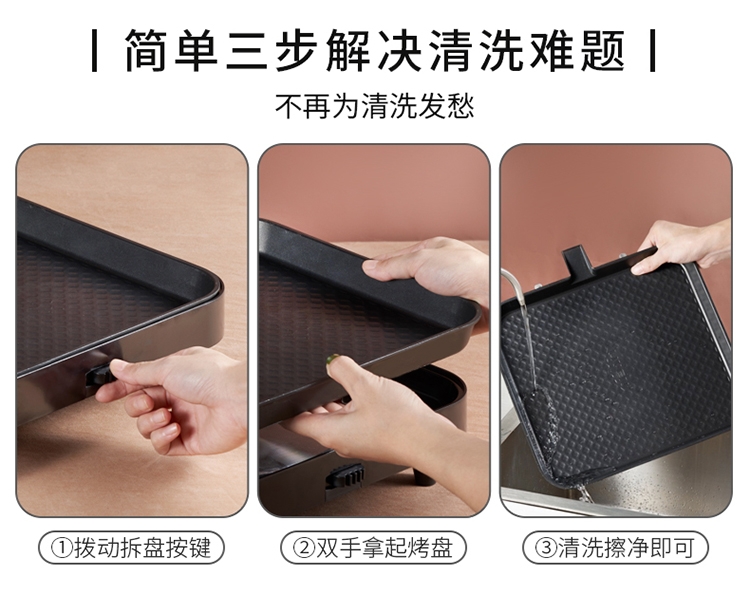 | 简单三步解决清洗难题 |

不再为清洗发愁

①拨动拆盘按键

②双手拿起烤盘

③清洗擦净即可