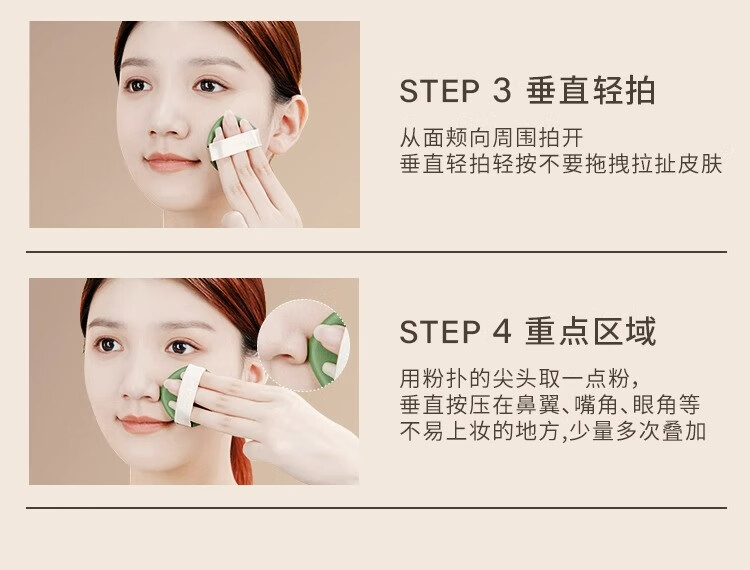 STEP 3 垂直轻拍

从面颊向周围拍开
垂直轻拍轻按不要拖拽拉扯皮肤

STEP 4 重点区域

用粉扑的尖头取一点粉,
垂直按压在鼻翼、嘴角、眼角等
不易上妆的地方,少量多次叠加