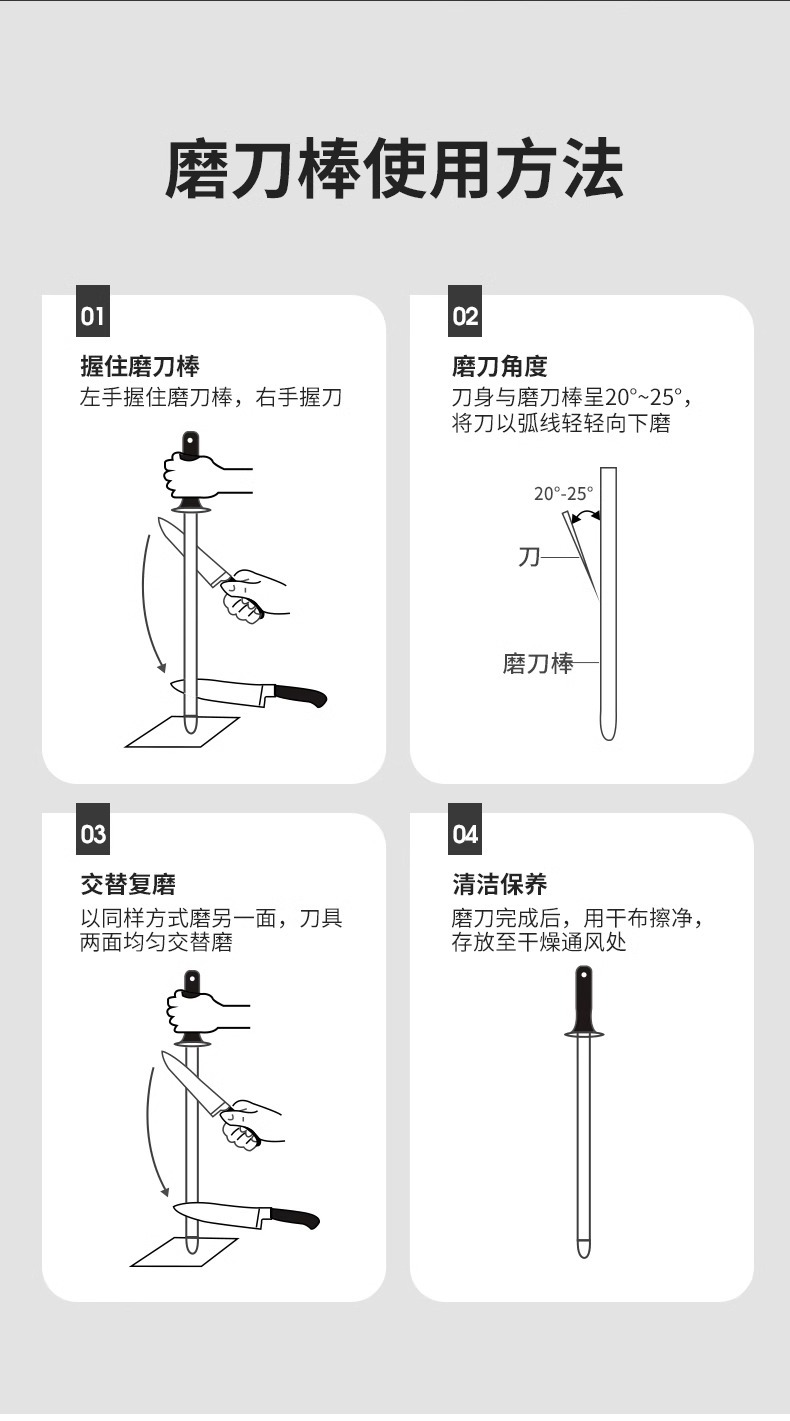 磨刀棒使用方法

01

握住磨刀棒

左手握住磨刀棒，右手握刀

02

磨刀角度

刀身与磨刀棒呈20°~25°，将刀以弧线轻轻向下磨

20°-25°

刀

磨刀棒

03

交替复磨

以同样方式磨另一面，刀具两面均匀交替磨

04

清洁保养

磨刀完成后，用干布擦净，存放至干燥通风处