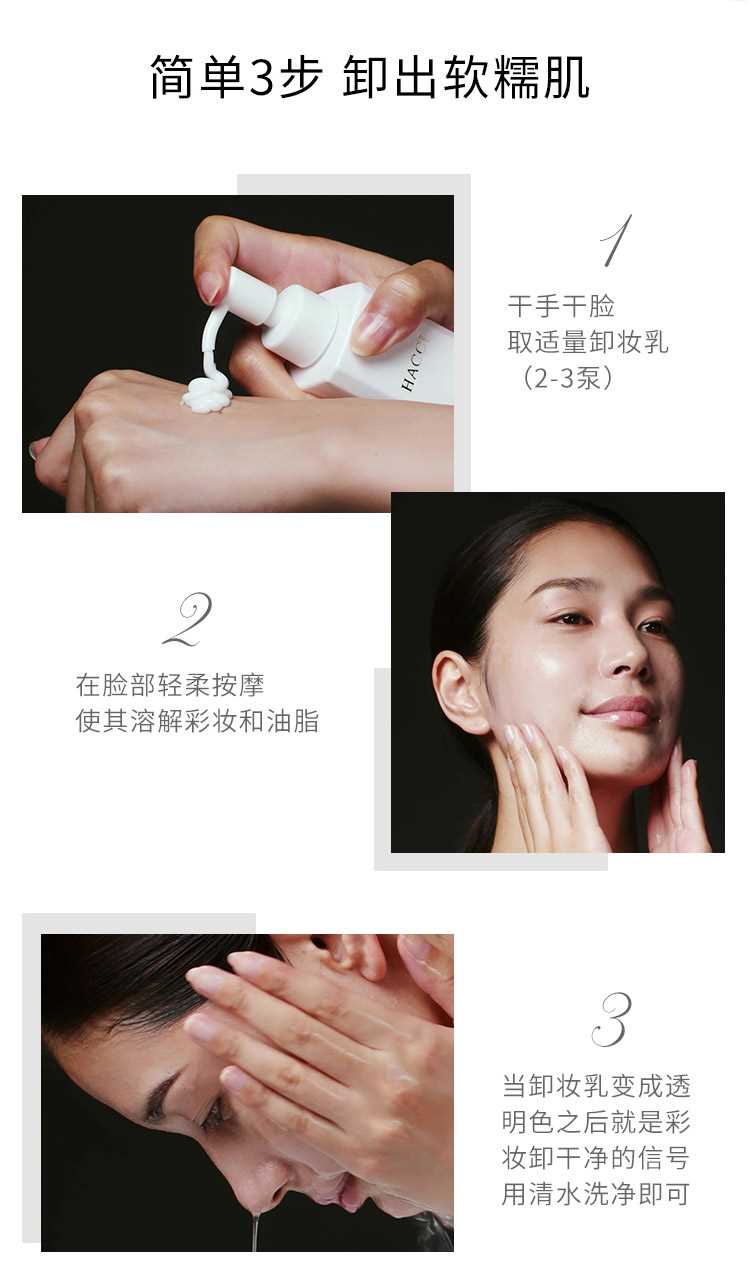 简单3步 卸出软糯肌

HACCI

1
干手干脸
取适量卸妆乳
（2-3泵）

2
在脸部轻柔按摩
使其溶解彩妆和油脂

3
当卸妆乳变成透明色之后就是彩妆卸干净的信号
用清水洗净即可