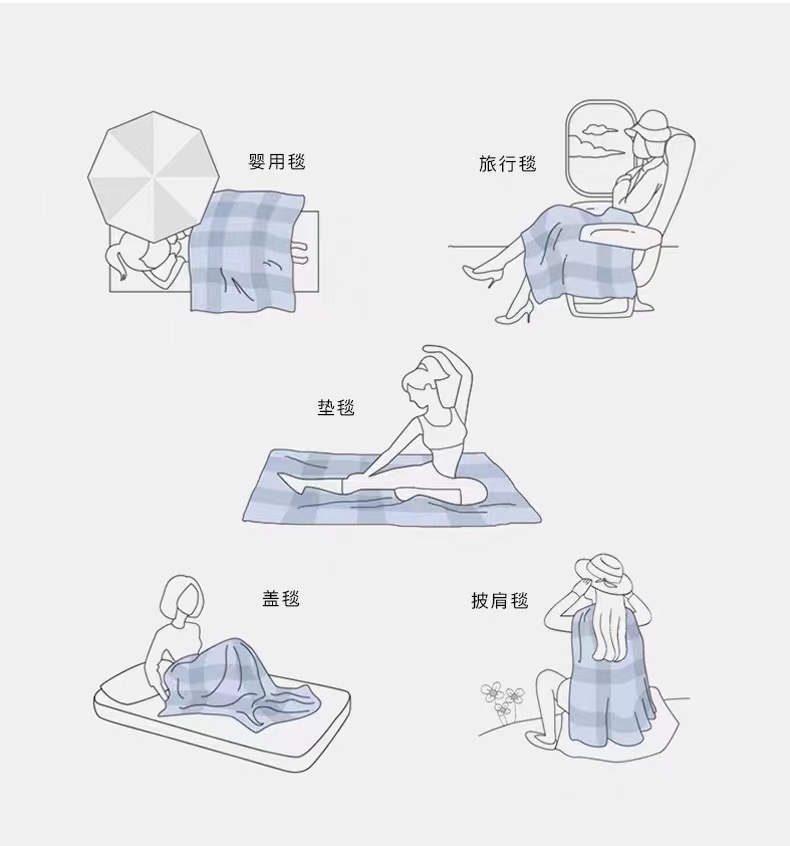 婴用毯

旅行毯

垫毯

盖毯

披肩毯