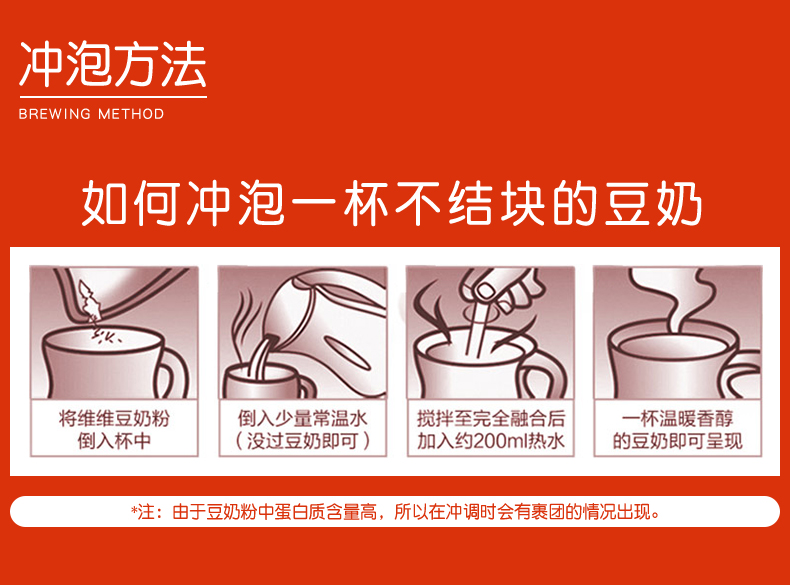 冲泡方法
BREWING METHOD

如何冲泡一杯不结块的豆奶

将维维豆奶粉倒入杯中

倒入少量常温水（没过豆奶即可）

搅拌至完全融合后加入约200ml热水

一杯温暖香醇的豆奶即可呈现

*注：由于豆奶粉中蛋白质含量高，所以在冲调时会有裹团的情况出现。