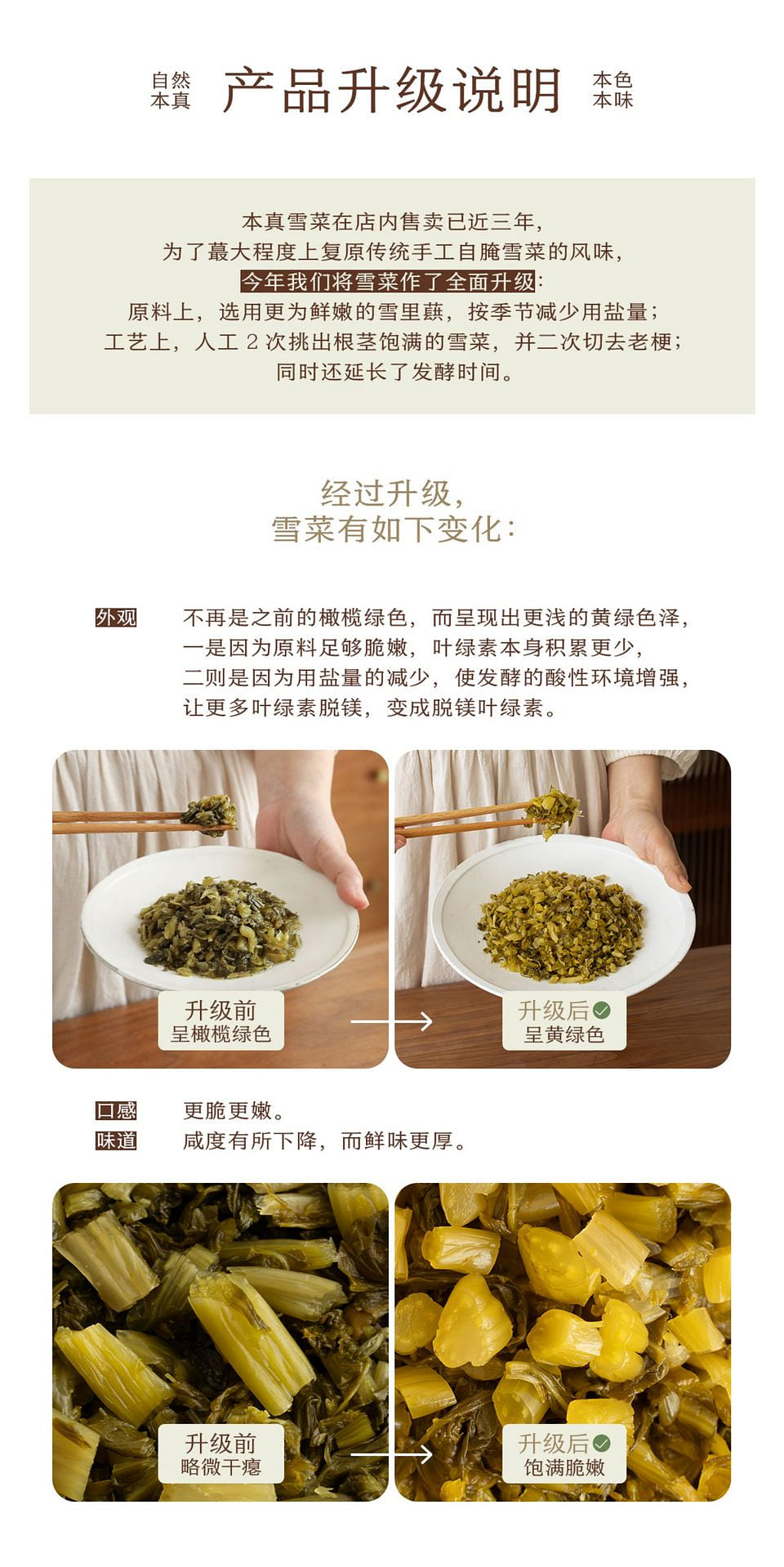 自然本真 产品升级说明 本色本味

本真雪菜在店内售卖已近三年，
为了蕞大程度上复原传统手工自腌雪菜的风味，
今年我们将雪菜作了全面升级：
原料上，选用更为鲜嫩的雪里蕻，按季节减少用盐量；
工艺上，人工 2 次挑出根茎饱满的雪菜，并二次切去老梗；
同时还延长了发酵时间。

经过升级，
雪菜有如下变化：

外观 不再是之前的橄榄绿色，而呈现出更浅的黄绿色泽，
一是因为原料足够脆嫩，叶绿素本身积累更少，
二则是因为用盐量的减少，使发酵的酸性环境增强，
让更多叶绿素脱镁，变成脱镁叶绿素。

升级前
呈橄榄绿色

升级后
呈黄绿色

口感 更脆更嫩。
味道 咸度有所下降，而鲜味更厚。

升级前
略微干瘪

升级后
饱满脆嫩