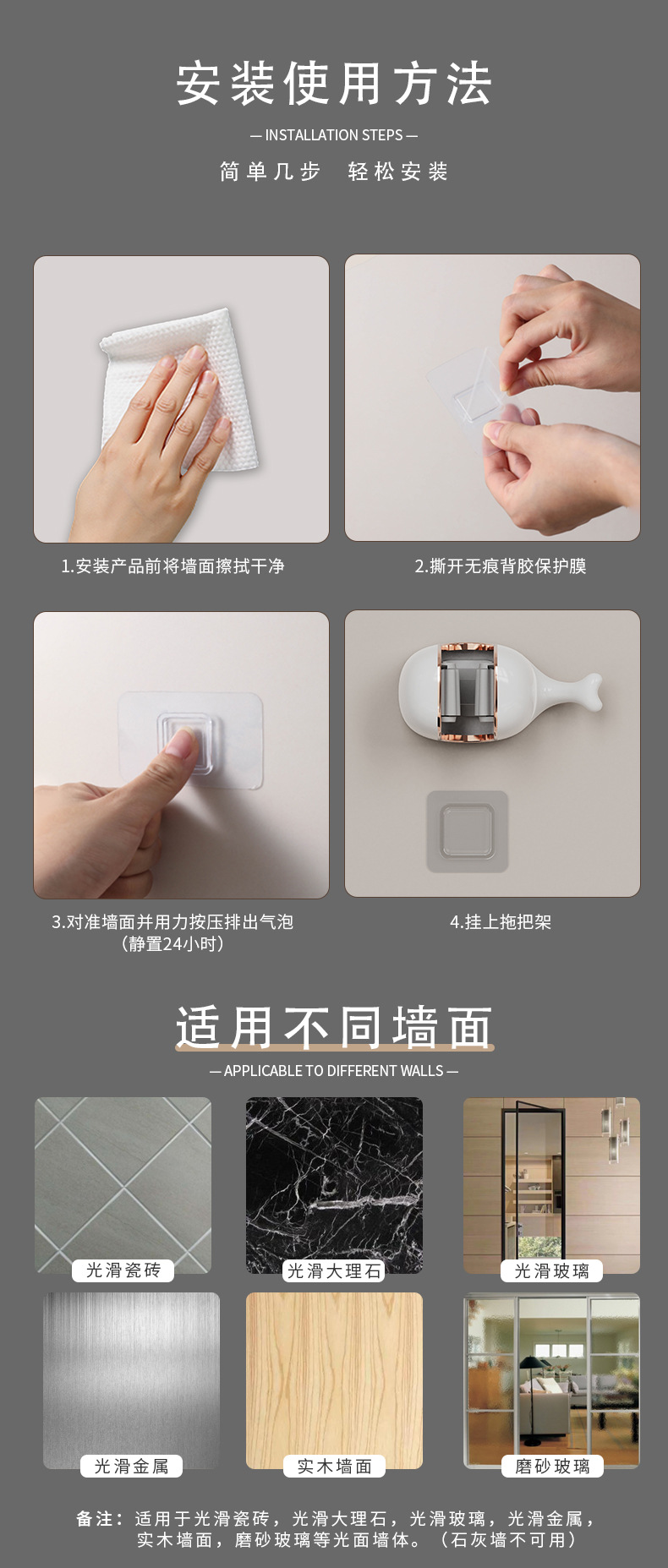 安装使用方法

— INSTALLATION STEPS —

简单几步 轻松安装

1.安装产品前将墙面擦拭干净

2.撕开无痕背胶保护膜

3.对准墙面并用力按压排出气泡（静置24小时）

4.挂上拖把架

适用不同墙面

— APPLICABLE TO DIFFERENT WALLS —

光滑瓷砖

光滑大理石

光滑玻璃

光滑金属

实木墙面

磨砂玻璃

备注：适用于光滑瓷砖，光滑大理石，光滑玻璃，光滑金属，实木墙面，磨砂玻璃等光面墙体。（石灰墙不可用）