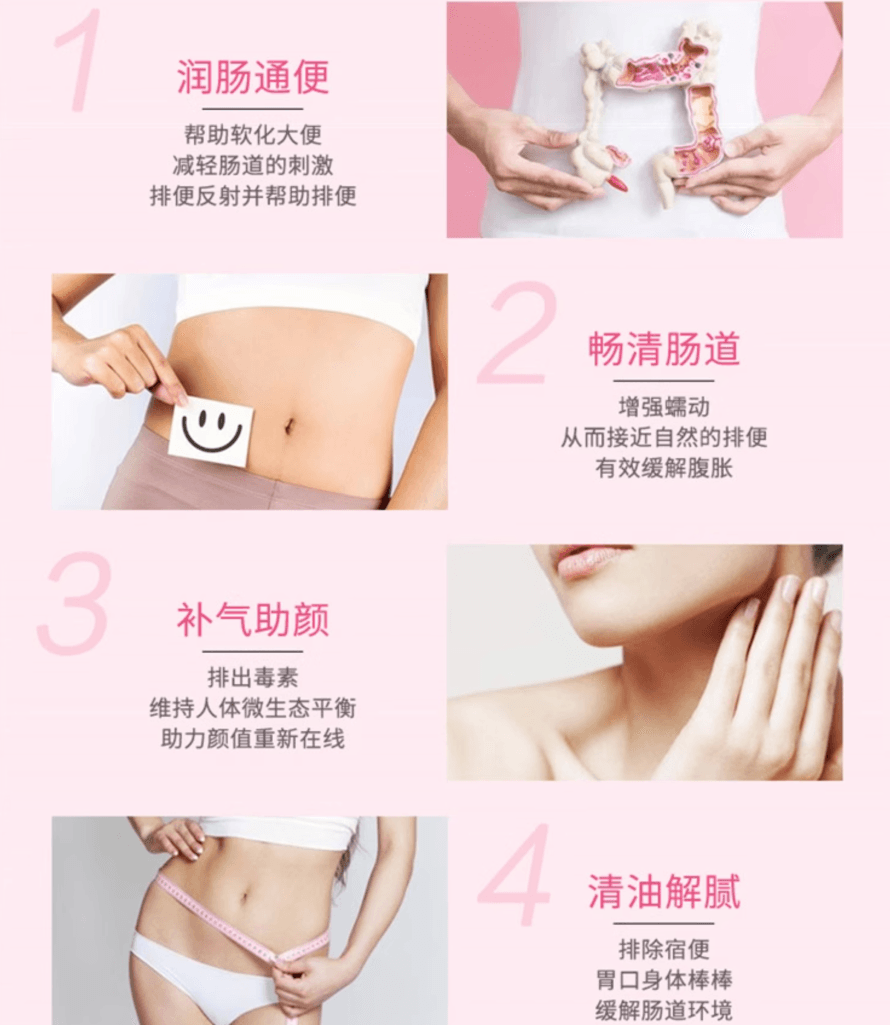 1

润肠通便

帮助软化大便
减轻肠道的刺激
排便反射并帮助排便

2

畅清肠道

增强蠕动
从而接近自然的排便
有效缓解腹胀

3

补气助颜

排出毒素
维持人体微生态平衡
助力颜值重新在线

4

清油解腻

排除宿便
胃口身体棒棒
缓解肠道环境