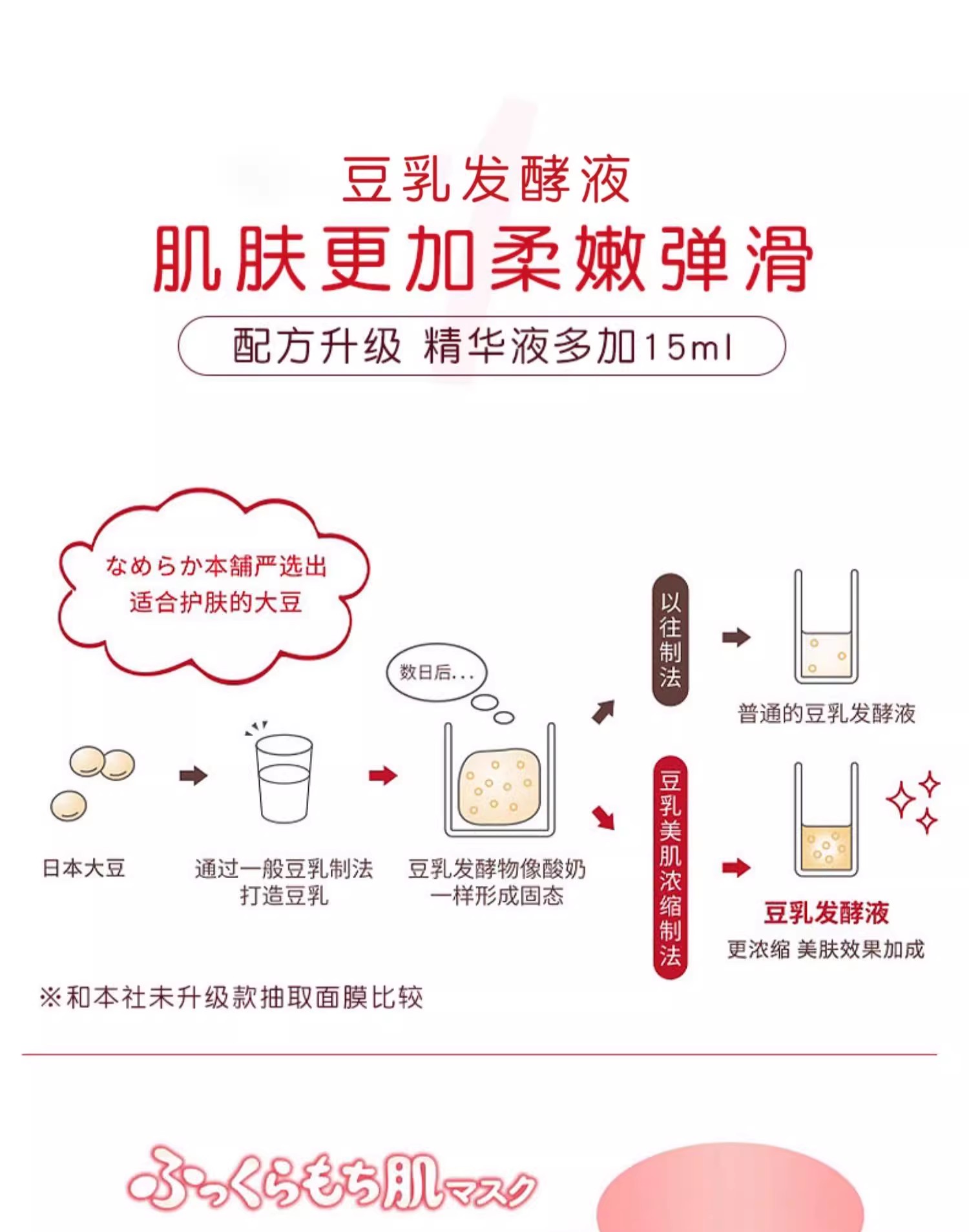 豆乳发酵液
肌肤更加柔嫩弹滑
配方升级 精华液多加15ml

なめらか本舗严选出
适合护肤的大豆

数日后...

日本大豆

通过一般豆乳制法
打造豆乳

豆乳发酵物像酸奶
一样形成固态

以往制法

普通的豆乳发酵液

豆乳美肌浓缩制法

豆乳发酵液
更浓缩 美肤效果加成

※和本社未升级款抽取面膜比较

ふっくらもち肌マスク