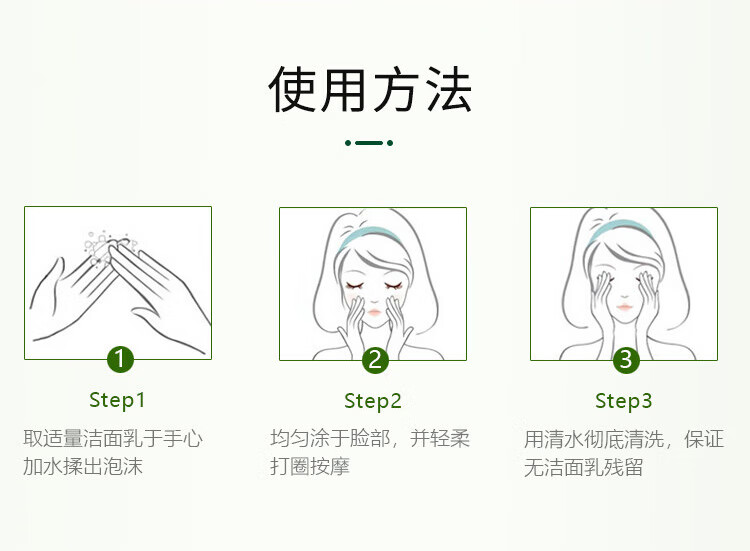 使用方法

1
Step1
取适量洁面乳于手心加水揉出泡沫

2
Step2
均匀涂于脸部，并轻柔打圈按摩

3
Step3
用清水彻底清洗，保证无洁面乳残留