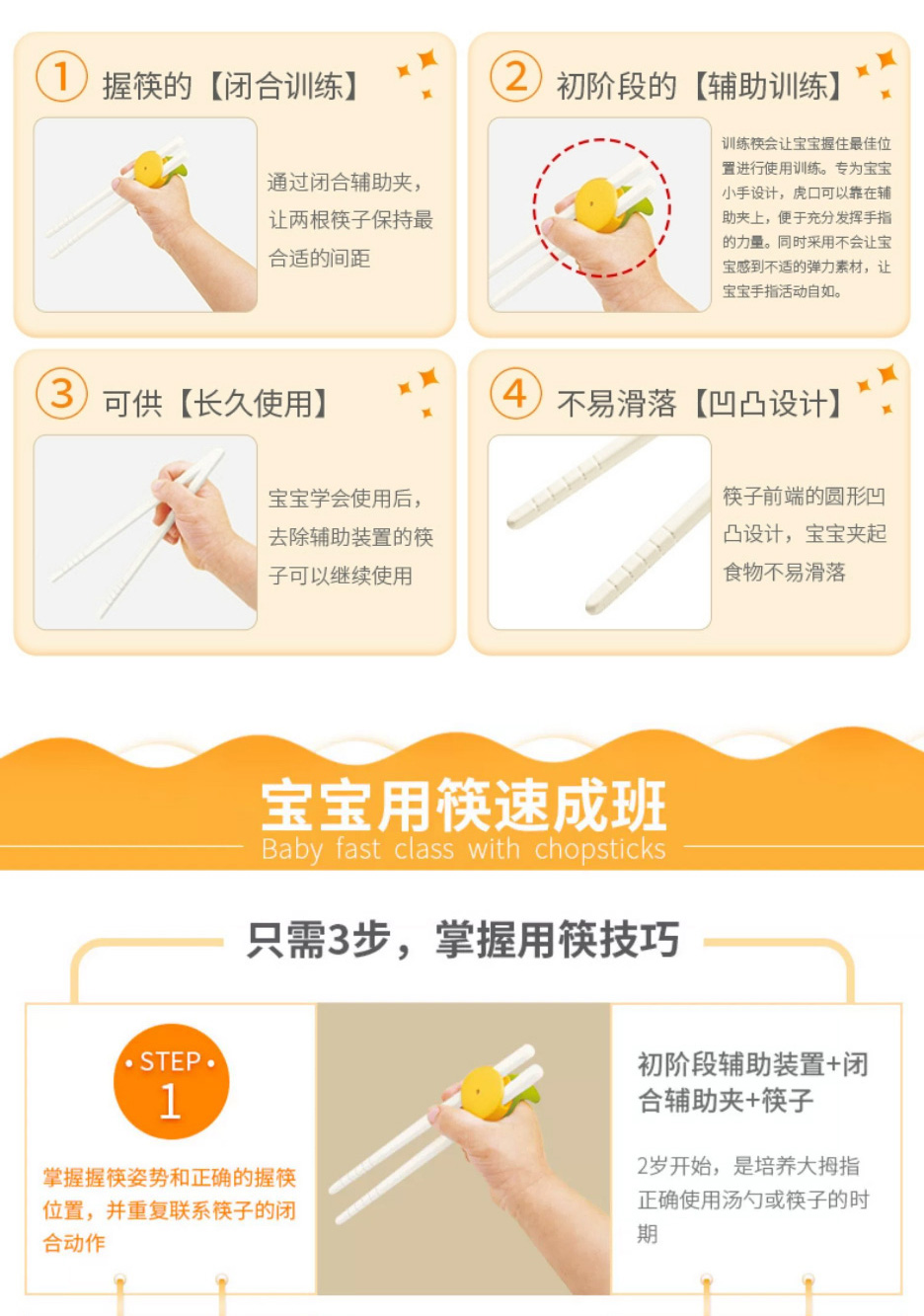 ① 握筷的【闭合训练】

通过闭合辅助夹，让两根筷子保持最合适的间距

② 初阶段的【辅助训练】

训练筷会让宝宝握住最佳位置进行使用训练。专为宝宝小手设计，虎口可以靠在辅助夹上，便于充分发挥手指的力量。同时采用不会让宝宝感到不适的弹力素材，让宝宝手指活动自如。

③ 可供【长久使用】

宝宝学会使用后，去除辅助装置的筷子可以继续使用

④ 不易滑落【凹凸设计】

筷子前端的圆形凹凸设计，宝宝夹起食物不易滑落

宝宝用筷速成班
Baby fast class with chopsticks

只需3步，掌握用筷技巧

• STEP •
1

掌握握筷姿势和正确的握筷位置，并重复联系筷子的闭合动作

初阶段辅助装置+闭合辅助夹+筷子

2岁开始，是培养大拇指正确使用汤勺或筷子的时期