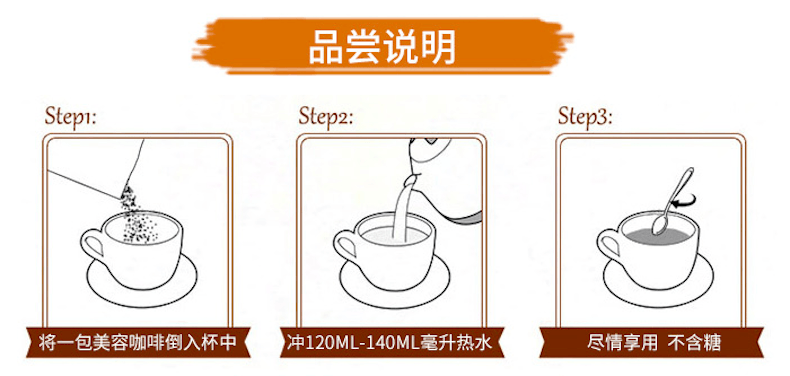 品尝说明

Step1:

将一包美容咖啡倒入杯中

Step2:

冲120ML-140ML毫升热水

Step3:

尽情享用 不含糖