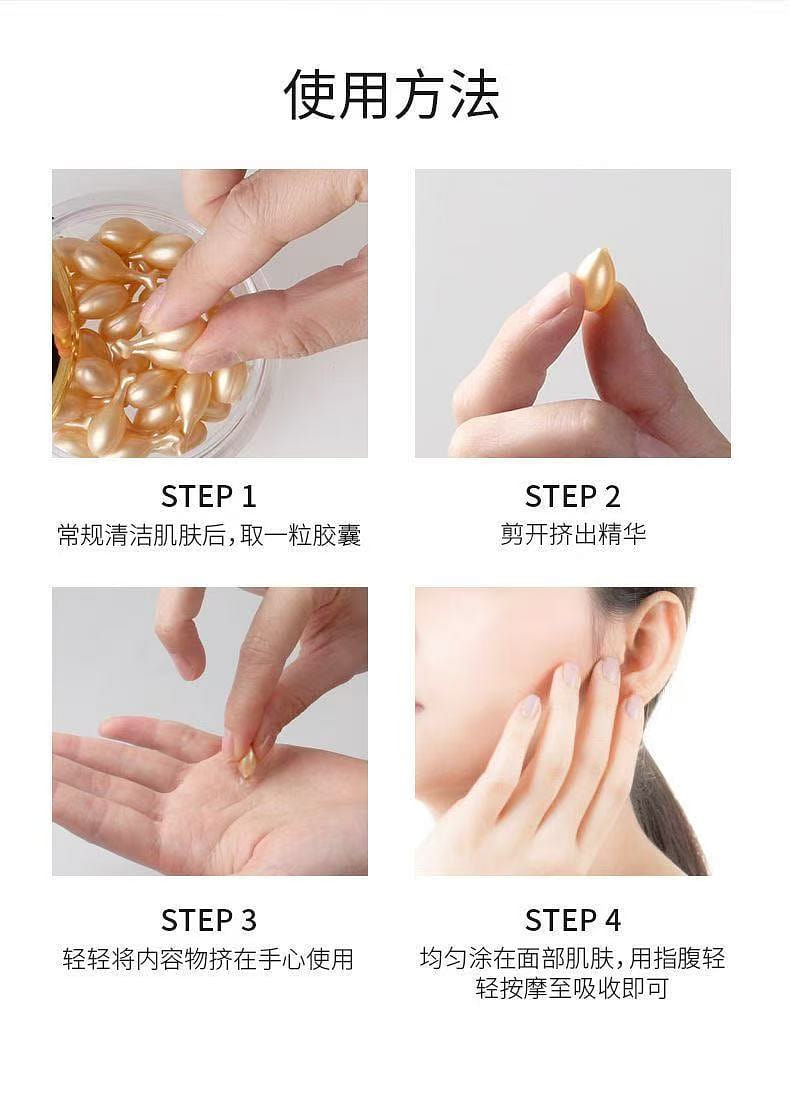 使用方法

STEP 1
常规清洁肌肤后，取一粒胶囊

STEP 2
剪开挤出精华

STEP 3
轻轻将内容物挤在手心使用

STEP 4
均匀涂在面部肌肤，用指腹轻轻按摩至吸收即可