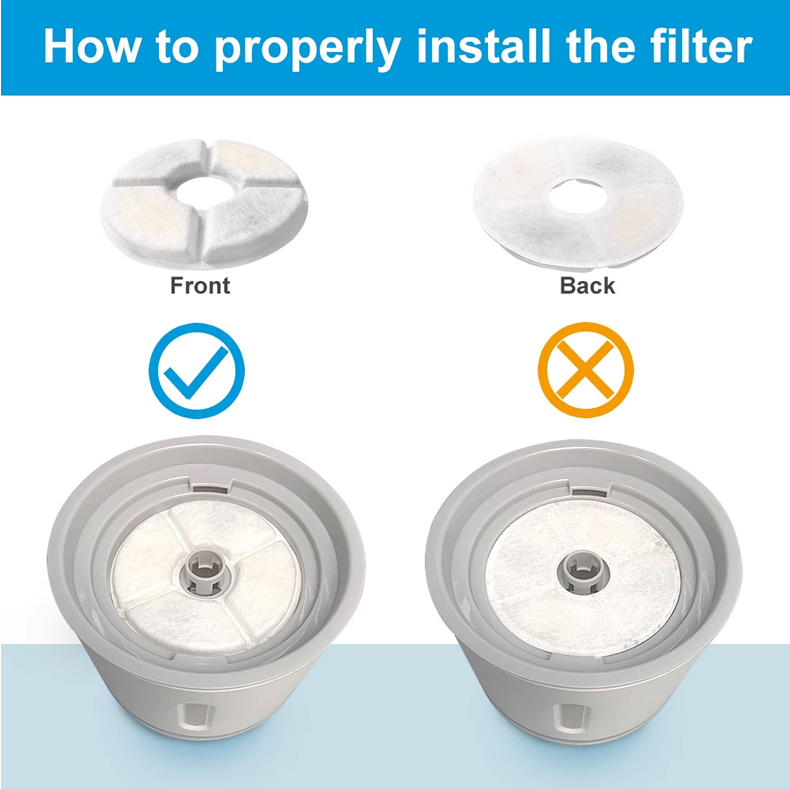 How to properly install the filter

Front

Back