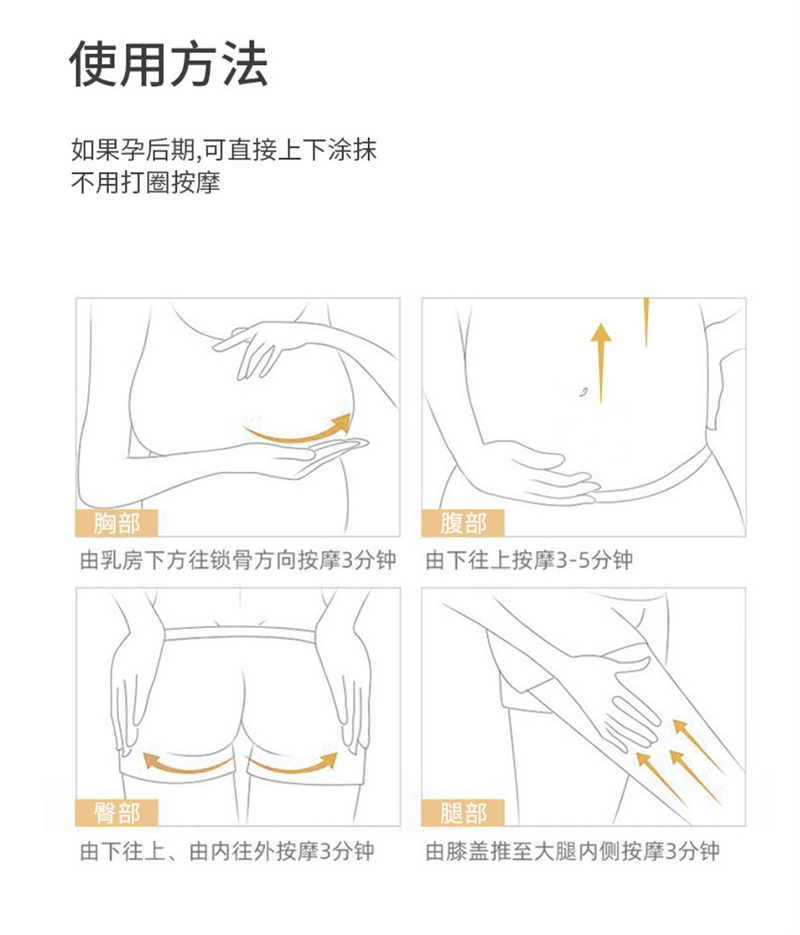 使用方法

如果孕后期,可直接上下涂抹
不用打圈按摩

胸部
由乳房下方往锁骨方向按摩3分钟

腹部
由下往上按摩3-5分钟

臀部
由下往上、由内往外按摩3分钟

腿部
由膝盖推至大腿内侧按摩3分钟