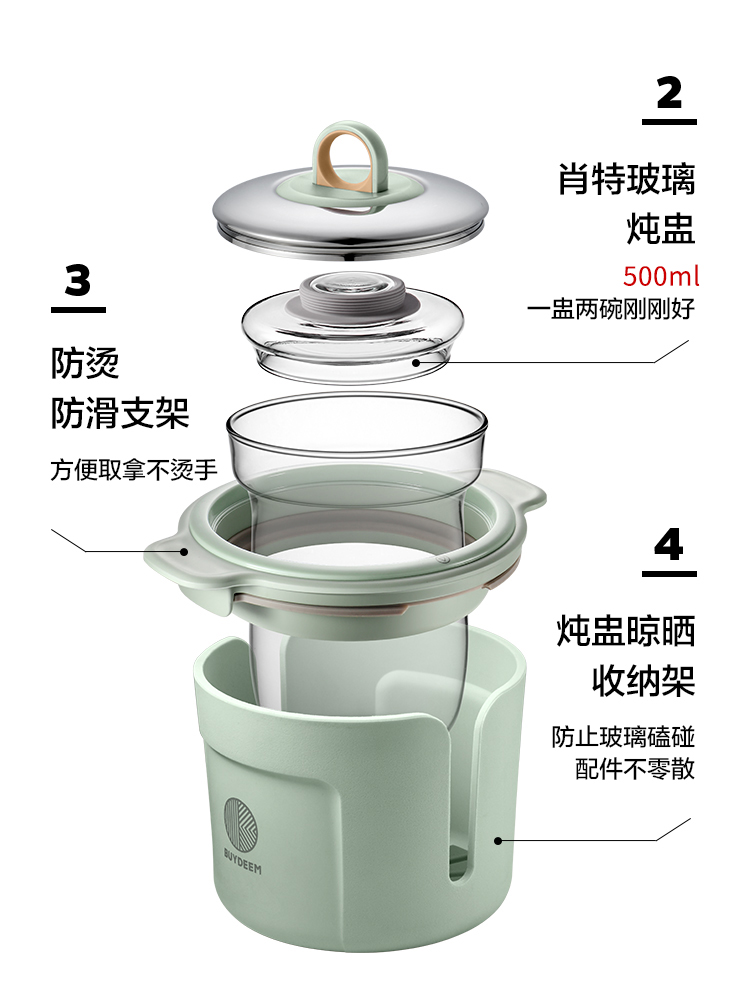 2

肖特玻璃
炖盅

500ml
一盅两碗刚刚好

3

防烫
防滑支架

方便取拿不烫手

4

炖盅晾晒
收纳架

防止玻璃磕碰
配件不零散

BUYDEEM