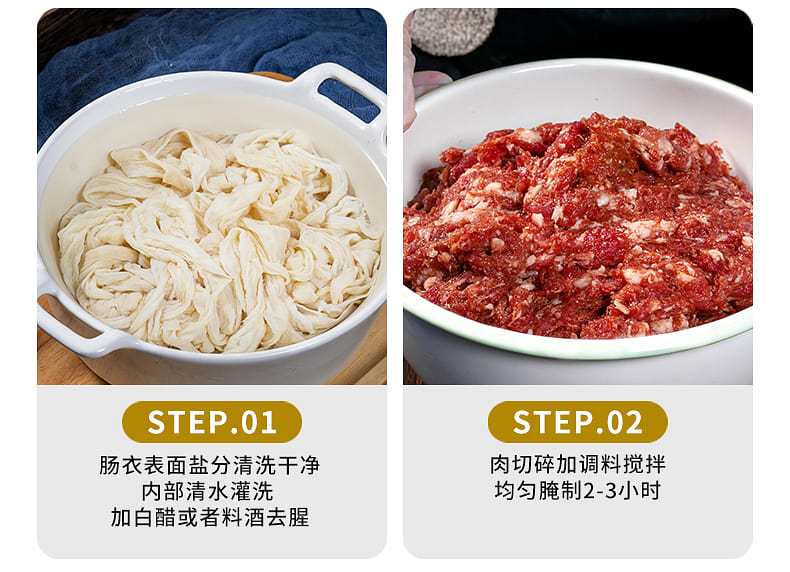 STEP.01

肠衣表面盐分清洗干净
内部清水灌洗
加白醋或者料酒去腥

STEP.02

肉切碎加调料搅拌
均匀腌制2-3小时