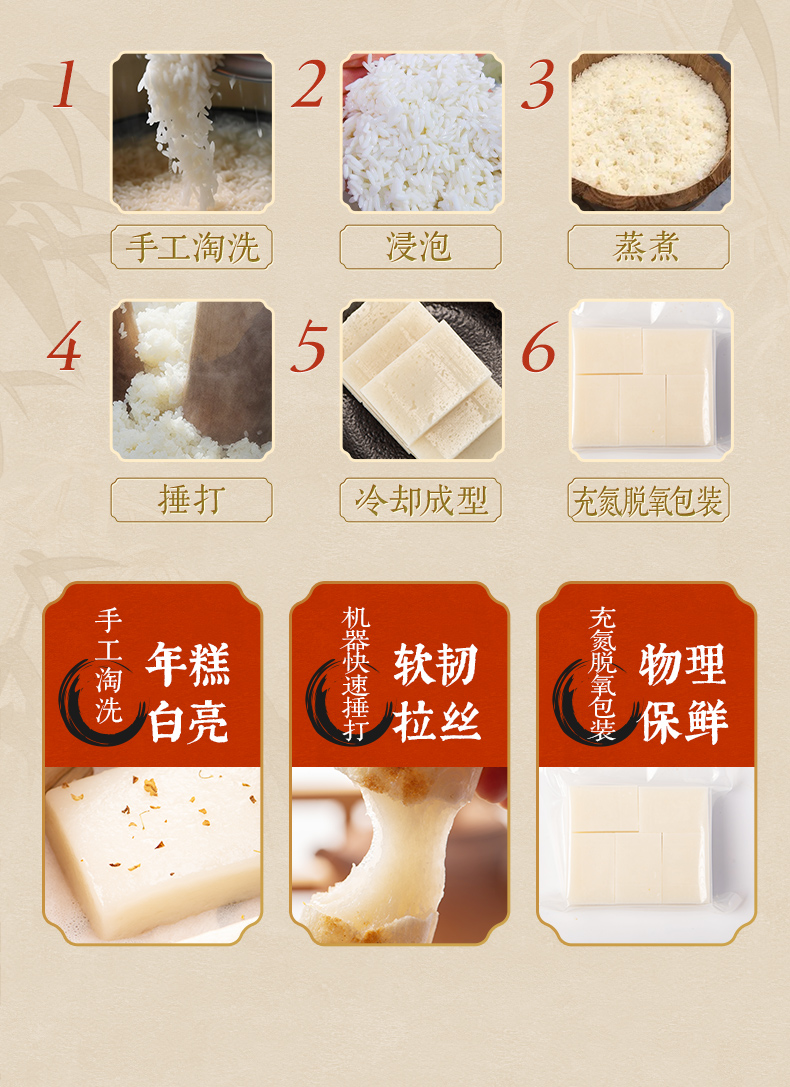 1
手工淘洗

2
浸泡

3
蒸煮

4
捶打

5
冷却成型

6
充氮脱氧包装

手工淘洗
年糕白亮

机器快速捶打
软韧拉丝

充氮脱氧包装
物理保鲜