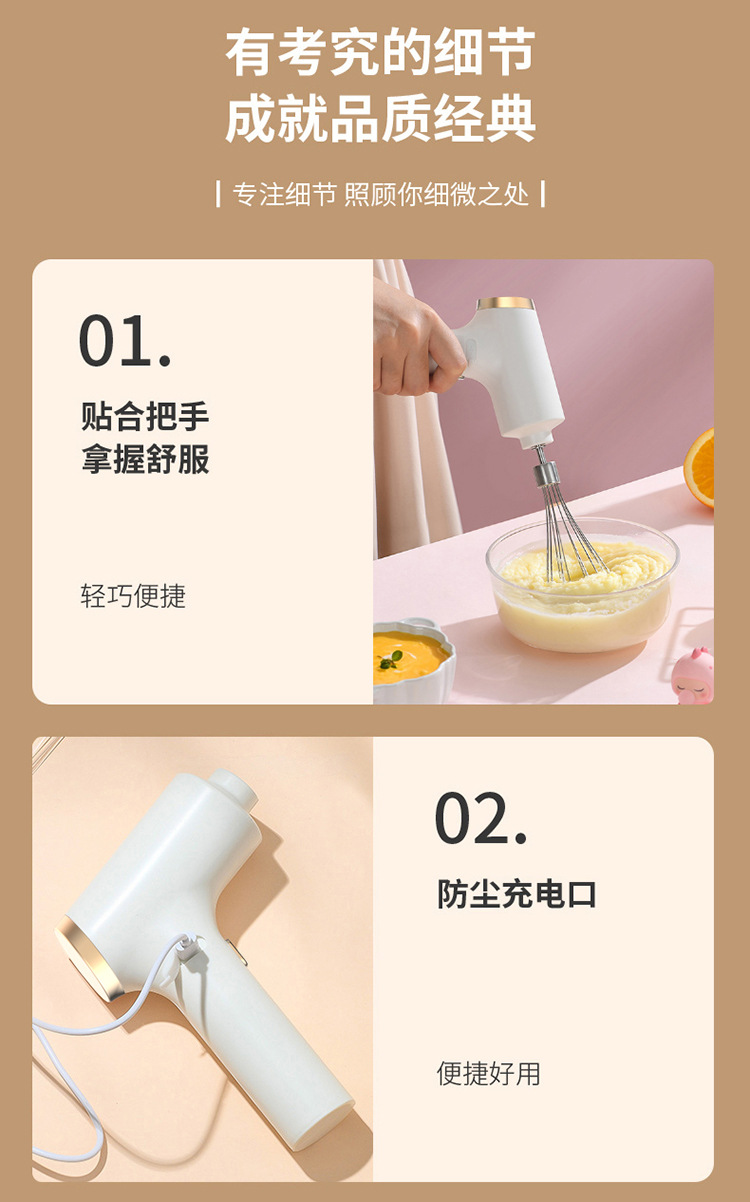 有考究的细节
成就品质经典

| 专注细节 照顾你细微之处 |

01.

贴合把手
拿握舒服

轻巧便捷

02.

防尘充电口

便捷好用